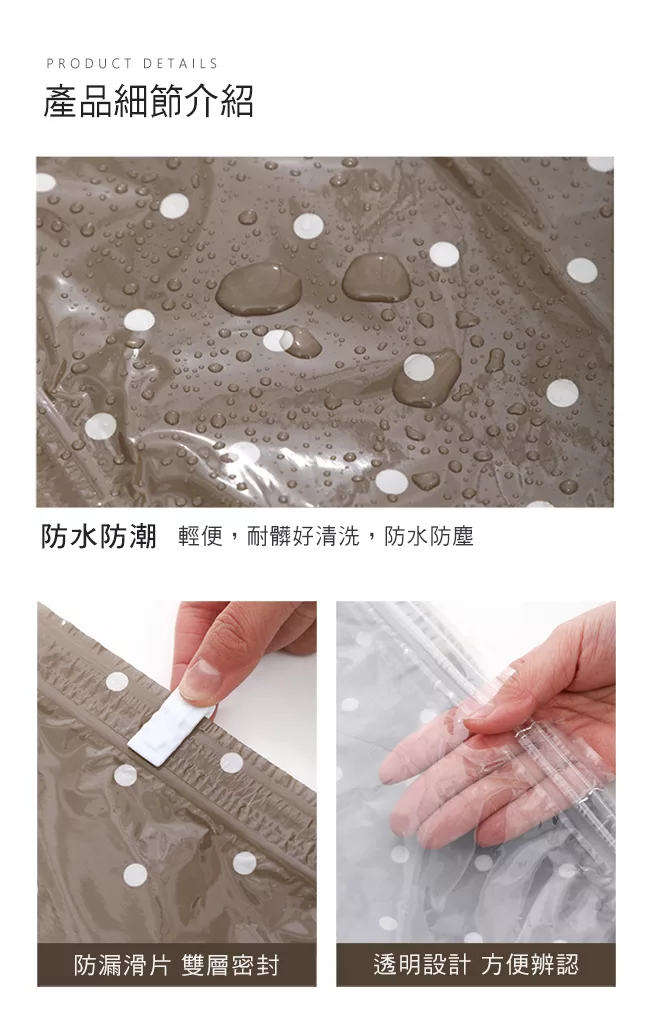 PRODUCT DETAILS
產品細節介紹

防水防潮 輕便，耐髒好清洗，防水防塵

防漏滑片 雙層密封

透明設計 方便辨認