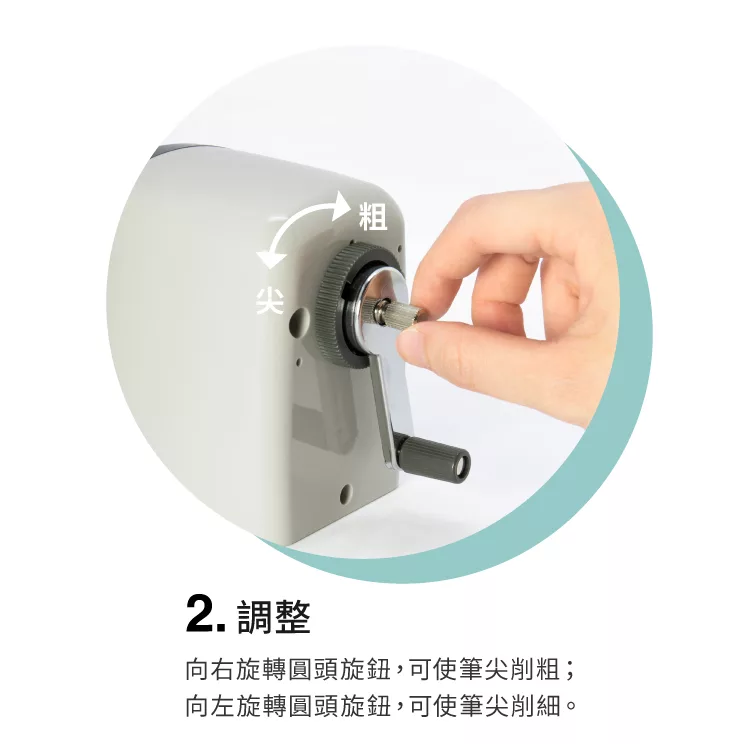 粗
尖

2. 調整

向右旋轉圓頭旋鈕，可使筆尖削粗；
向左旋轉圓頭旋鈕，可使筆尖削細。