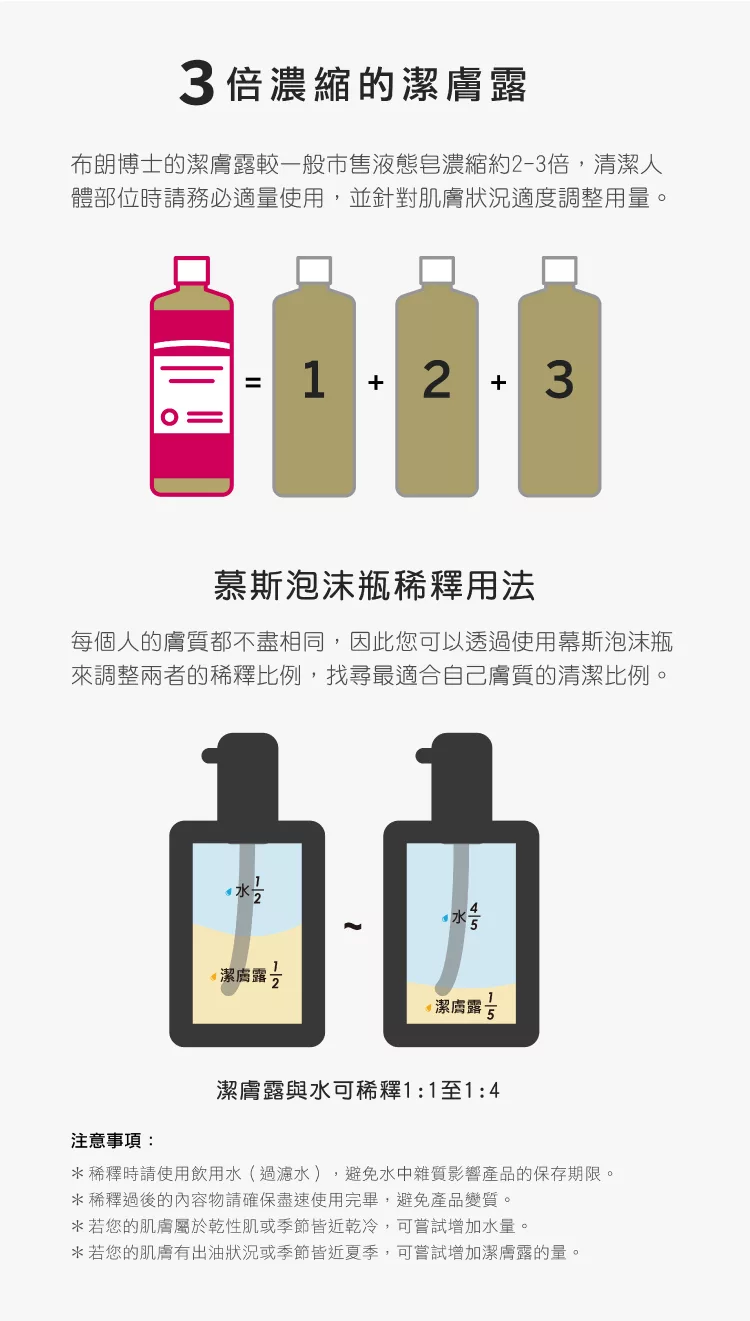 3 倍濃縮的潔膚露

布朗博士的潔膚露較一般市售液態皂濃縮約2-3倍，清潔人體部位時請務必適量使用，並針對肌膚狀況適度調整用量。

= 1 + 2 + 3

慕斯泡沫瓶稀釋用法

每個人的膚質都不盡相同，因此您可以透過使用幕斯泡沫瓶來調整兩者的稀釋比例，找尋最適合自己膚質的清潔比例。

水 $\frac{1}{2}$

潔膚露 $\frac{1}{2}$

~

水 $\frac{4}{5}$

潔膚露 $\frac{1}{5}$

潔膚露與水可稀釋1:1至1:4

注意事項：

＊稀釋時請使用飲用水（過濾水），避免水中雜質影響產品的保存期限。
＊稀釋過後的內容物請確保盡速使用完畢，避免產品變質。
＊若您的肌膚屬於乾性肌或季節皆近乾冷，可嘗試增加水量。
＊若您的肌膚有出油狀況或季節皆近夏季，可嘗試增加潔膚露的量。