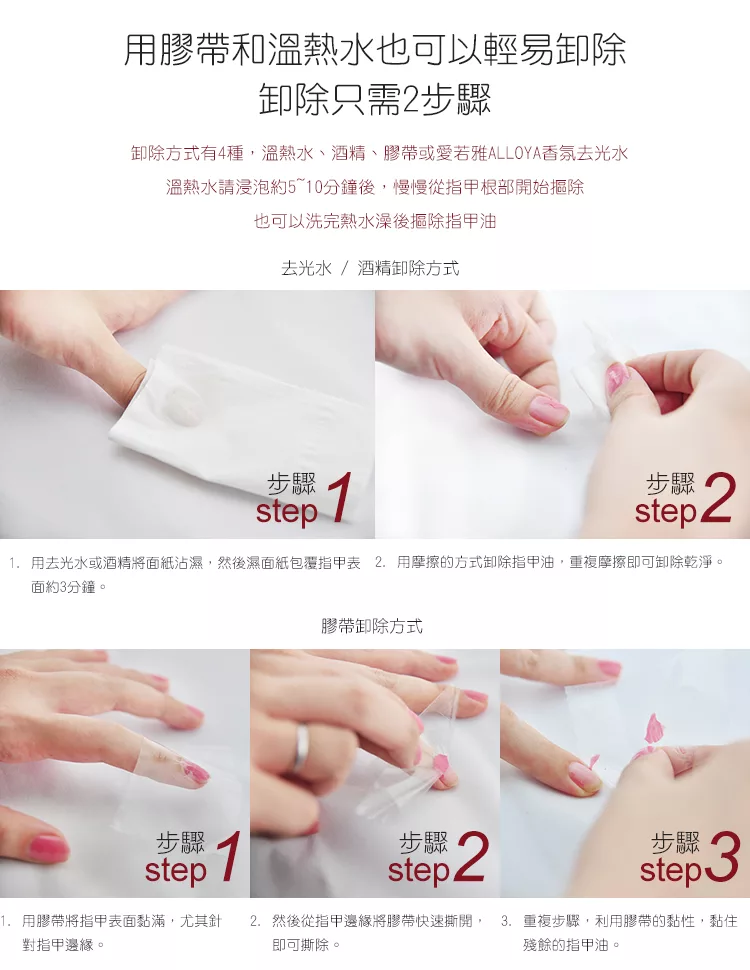 用膠帶和溫熱水也可以輕易卸除
卸除只需2步驟

卸除方式有4種，溫熱水、酒精、膠帶或愛若雅ALLOYA香氛去光水
溫熱水請浸泡約5~10分鐘後，慢慢從指甲根部開始摳除
也可以洗完熱水澡後摳除指甲油

去光水 / 酒精卸除方式

步驟 step 1

步驟 step 2

1. 用去光水或酒精將面紙沾濕，然後濕面紙包覆指甲表面約3分鐘。

2. 用摩擦的方式卸除指甲油，重複摩擦即可卸除乾淨。

膠帶卸除方式

步驟 step 1

步驟 step 2

步驟 step 3

1. 用膠帶將指甲表面黏滿，尤其針對指甲邊緣。

2. 然後從指甲邊緣將膠帶快速撕開，即可撕除。

3. 重複步驟，利用膠帶的黏性，黏住殘餘的指甲油。