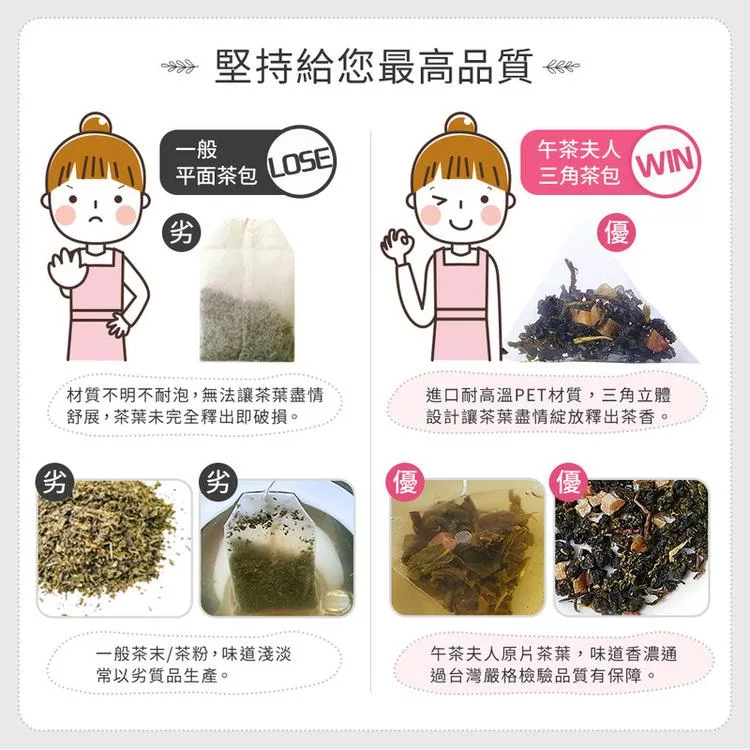 堅持給您最高品質

一般
平面茶包
LOSE

劣

材質不明不耐泡，無法讓茶葉盡情舒展，茶葉未完全釋出即破損。

劣

劣

一般茶末/茶粉，味道淺淡
常以劣質品生產。

午茶夫人
三角茶包
WIN

優

進口耐高溫PET材質，三角立體設計讓茶葉盡情綻放釋出茶香。

優

優

午茶夫人原片茶葉，味道香濃通過台灣嚴格檢驗品質有保障。