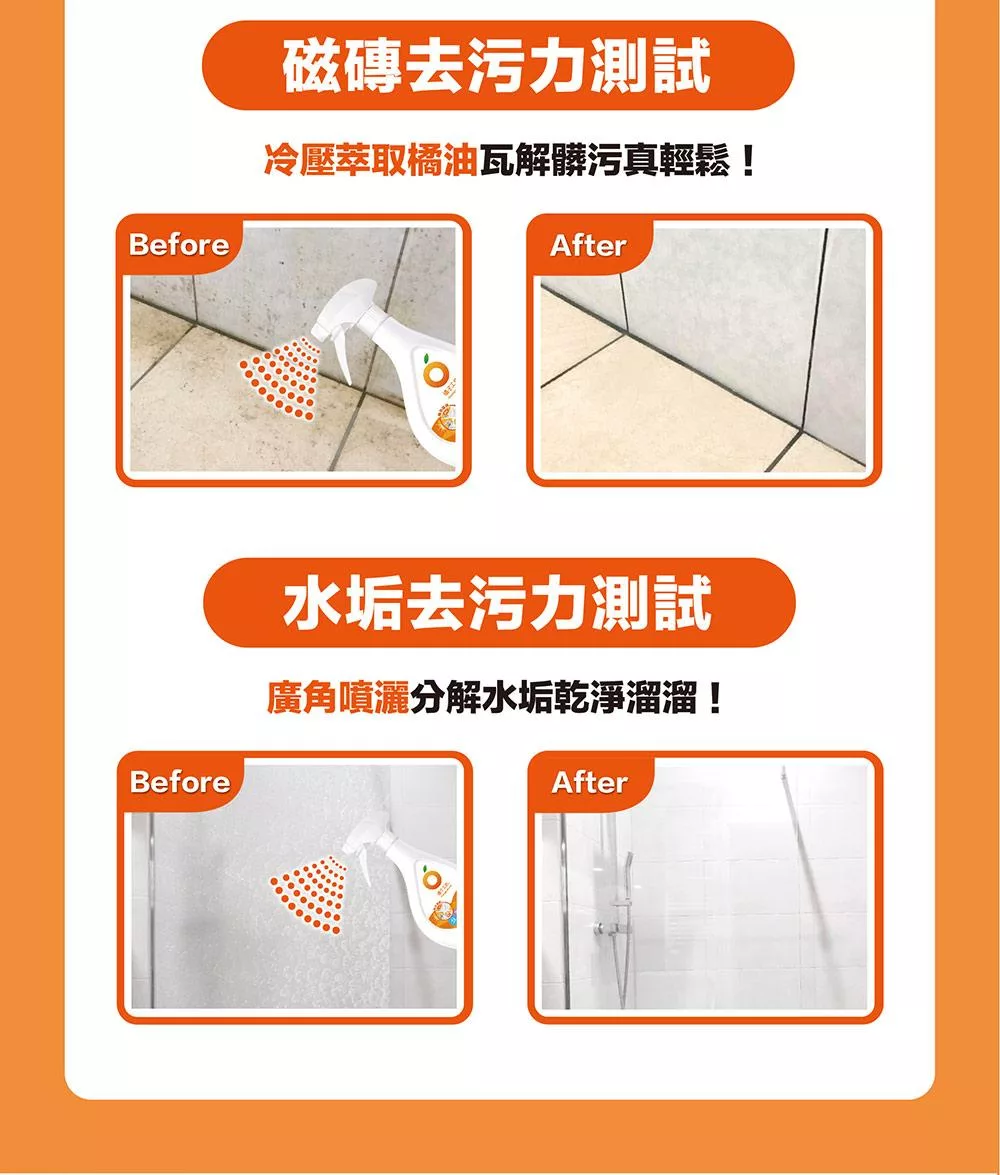 磁磚去污力測試

冷壓萃取橘油瓦解髒污真輕鬆！

Before

After

水垢去污力測試

廣角噴灑分解水垢乾淨溜溜！

Before

After