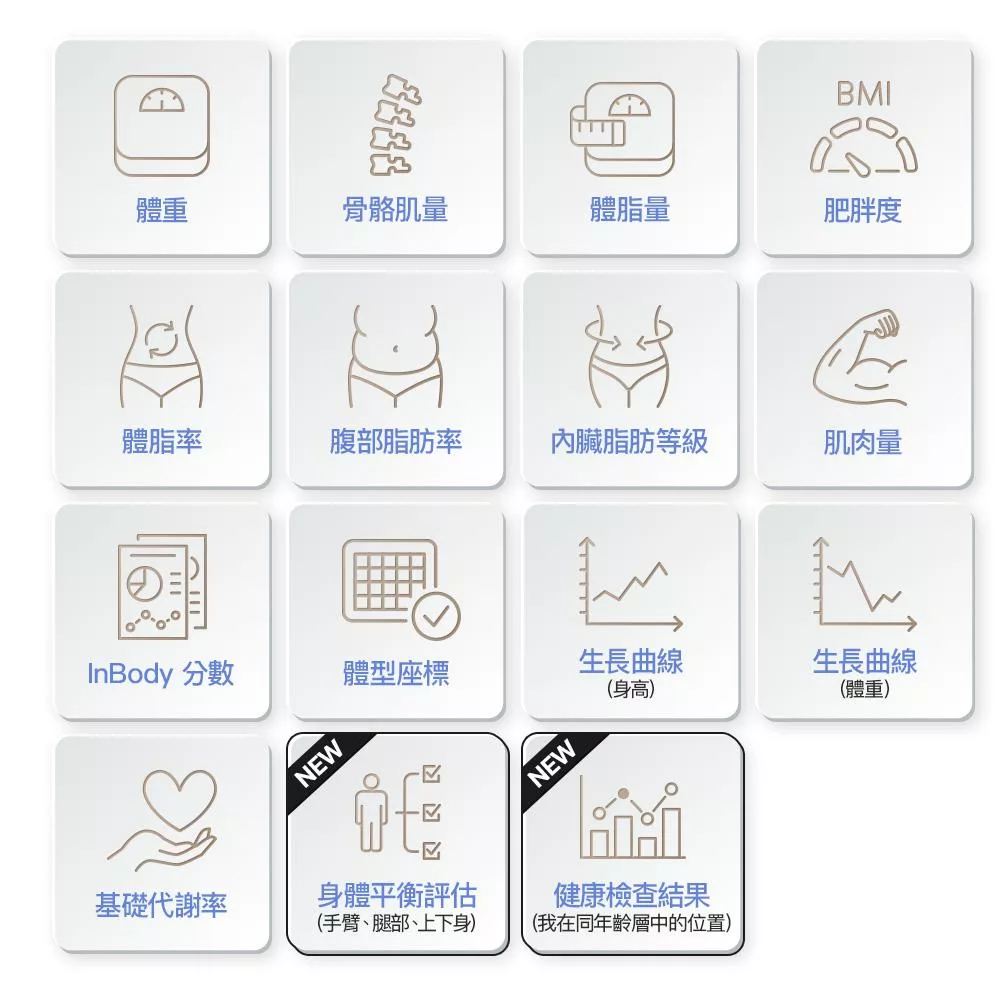 體重

骨骼肌量

體脂量

BMI
肥胖度

體脂率

腹部脂肪率

內臟脂肪等級

肌肉量

InBody 分數

體型座標

生長曲線
(身高)

生長曲線
(體重)

基礎代謝率

NEW
身體平衡評估
(手臂、腿部、上下身)

NEW
健康檢查結果
(我在同年齡層中的位置)