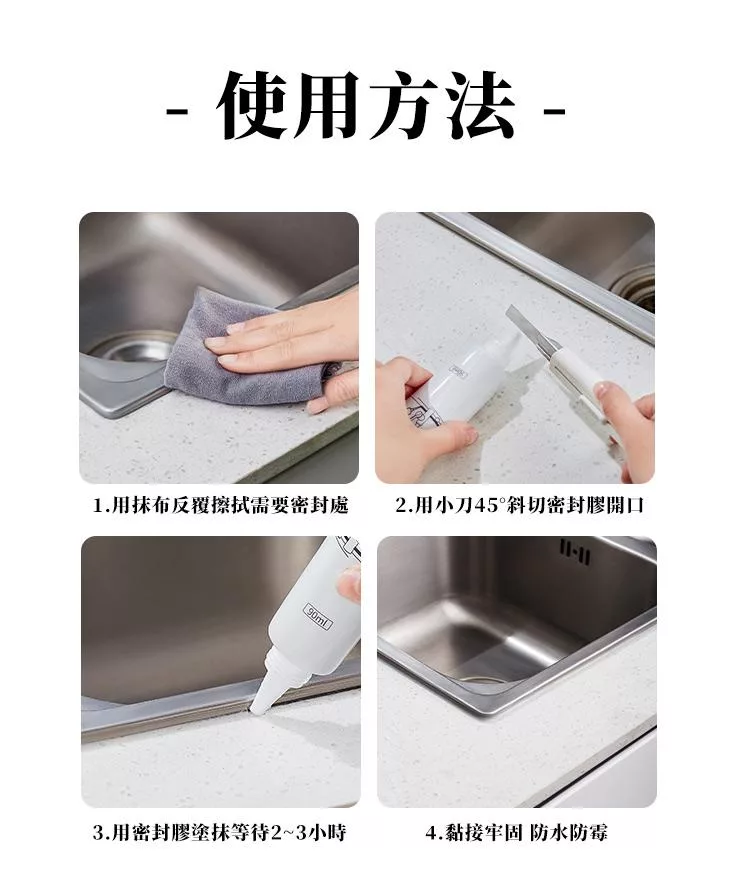 - 使用方法 -

1.用抹布反覆擦拭需要密封處

2.用小刀45°斜切密封膠開口

90ml

3.用密封膠塗抹等待2~3小時

4.黏接牢固 防水防霉