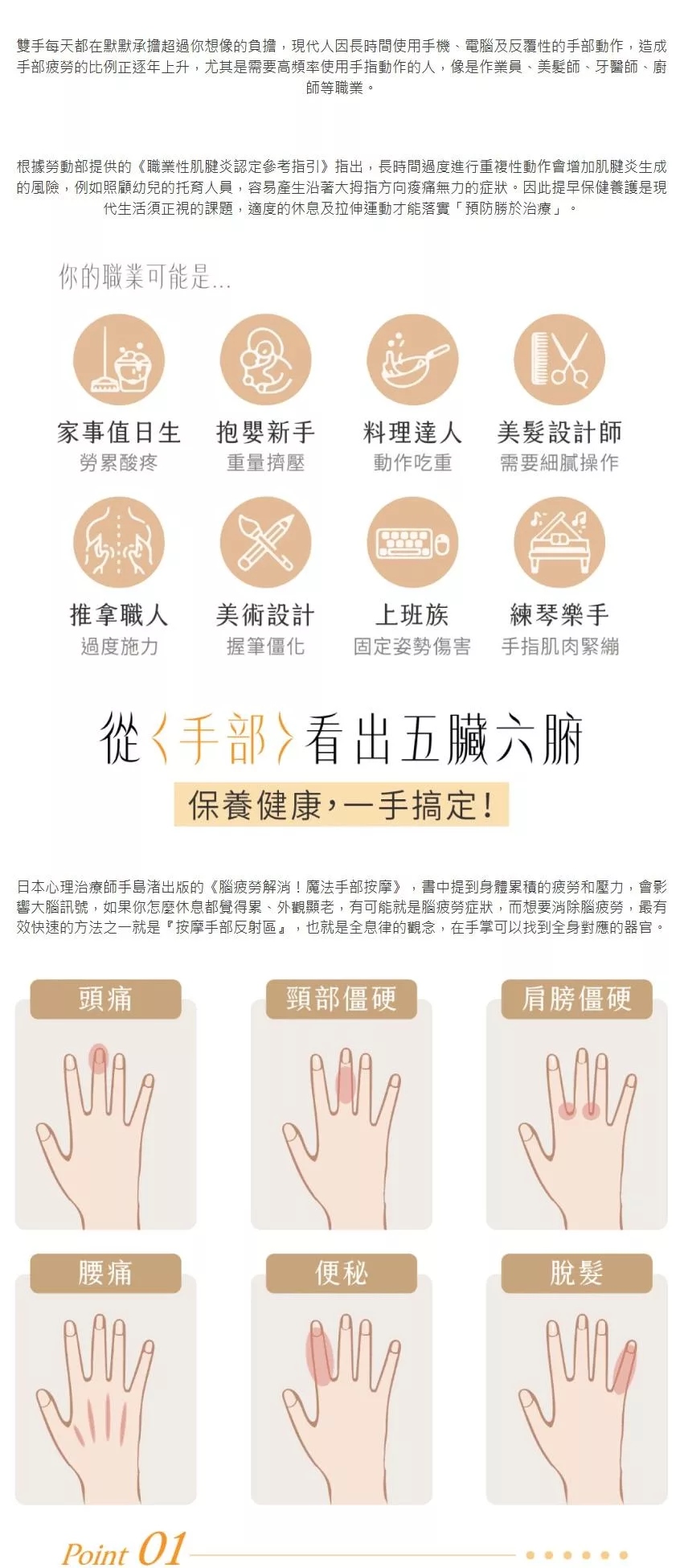 雙手每天都在默默承擔超過你想像的負擔，現代人因長時間使用手機、電腦及反覆性的手部動作，造成手部疲勞的比例正逐年上升，尤其是需要高頻率使用手指動作的人，像是作業員、美髮師、牙醫師、廚師等職業。

根據勞動部提供的《職業性肌腱炎認定參考指引》指出，長時間過度進行重複性動作會增加肌腱炎生成的風險，例如照顧幼兒的托育人員，容易產生沿著大拇指方向痠痛無力的症狀。因此提早保健養護是現代生活須正視的課題，適度的休息及拉伸運動才能落實「預防勝於治療」。

你的職業可能是...

家事值日生
勞累酸疼

抱嬰新手
重量擠壓

料理達人
動作吃重

美髮設計師
需要細膩操作

推拿職人
過度施力

美術設計
握筆僵化

上班族
固定姿勢傷害

練琴樂手
手指肌肉緊繃

從〈手部〉看出五臟六腑
保養健康，一手搞定！

日本心理治療師手島渚出版的《腦疲勞解消！魔法手部按摩》，書中提到身體累積的疲勞和壓力，會影響大腦訊號，如果你怎麼休息都覺得累、外觀顯老，有可能就是腦疲勞症狀，而想要消除腦疲勞，最有效快速的方法之一就是『按摩手部反射區』，也就是全息律的觀念，在手掌可以找到全身對應的器官。

頭痛

頸部僵硬

肩膀僵硬

腰痛

便秘

脫髮

Point 01