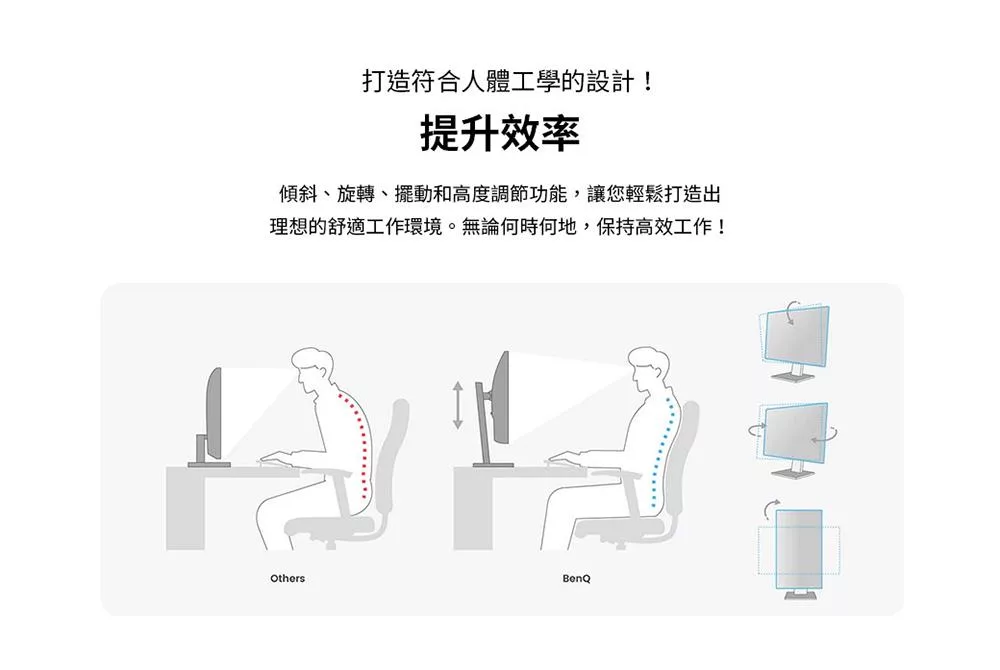 打造符合人體工學的設計！

提升效率

傾斜、旋轉、擺動和高度調節功能，讓您輕鬆打造出理想的舒適工作環境。無論何時何地，保持高效工作！

Others

BenQ