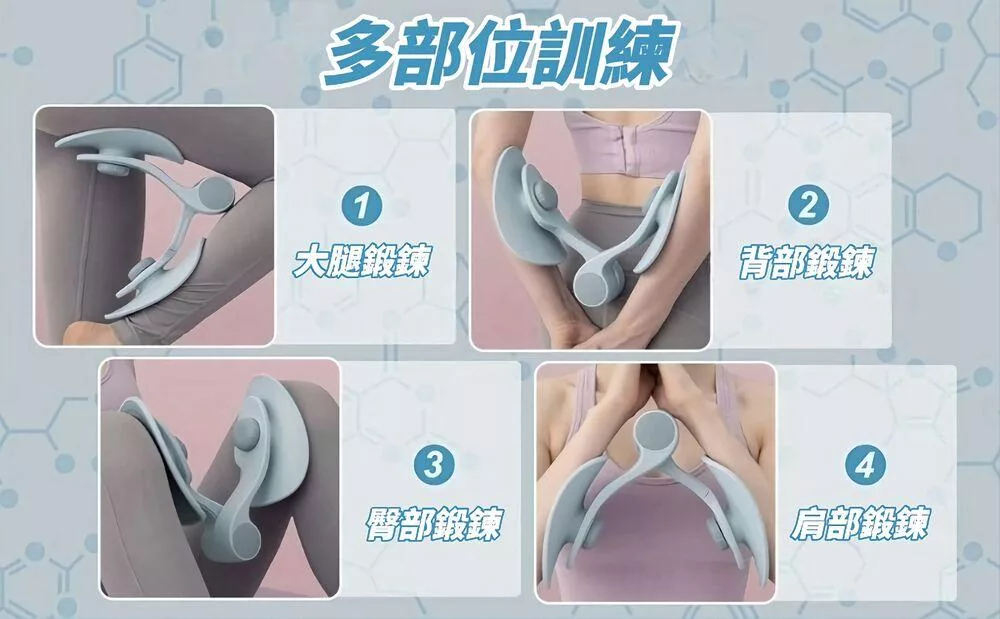 多部位訓練

1
大腿鍛鍊

2
背部鍛鍊

3
臀部鍛鍊

4
肩部鍛鍊