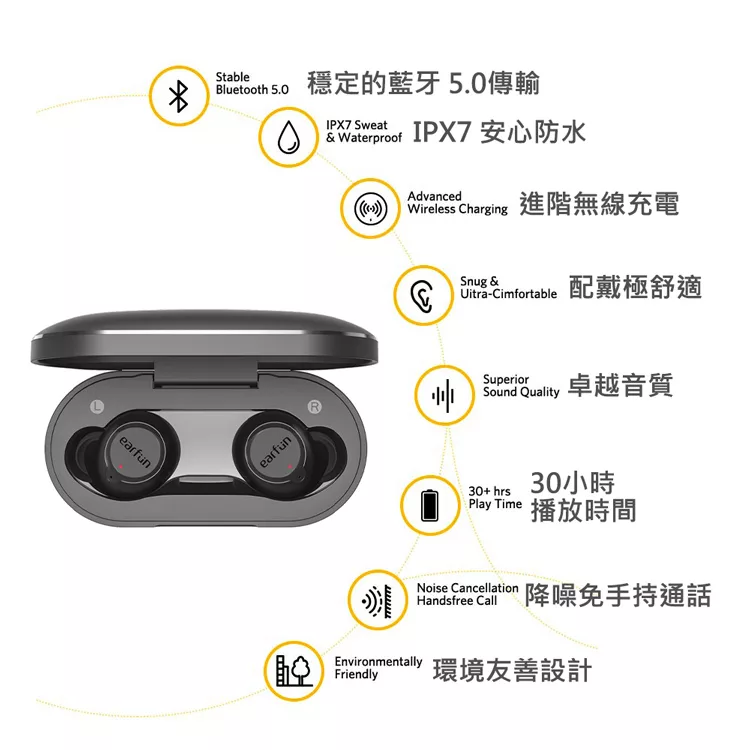 Stable
Bluetooth 5.0 穩定的藍牙 5.0傳輸

IPX7 Sweat
& Waterproof IPX7 安心防水

Advanced
Wireless Charging 進階無線充電

Snug &
Uitra-Cimfortable 配戴極舒適

Superior
Sound Quality 卓越音質

30+ hrs
Play Time 30小時
播放時間

Noise Cancellation
Handsfree Call 降噪免手持通話

Environmentally
Friendly 環境友善設計

L
R
earfun
earfun