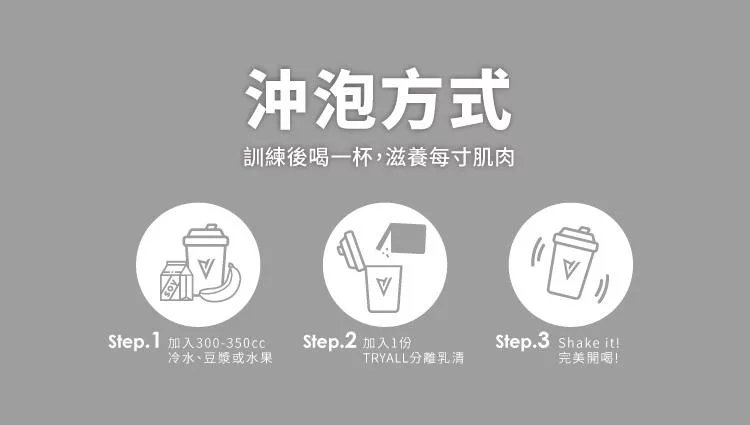 沖泡方式

訓練後喝一杯，滋養每寸肌肉

SOY

Step.1 加入300-350cc 冷水、豆漿或水果

Step.2 加入1份 TRYALL分離乳清

Step.3 Shake it! 完美開喝！