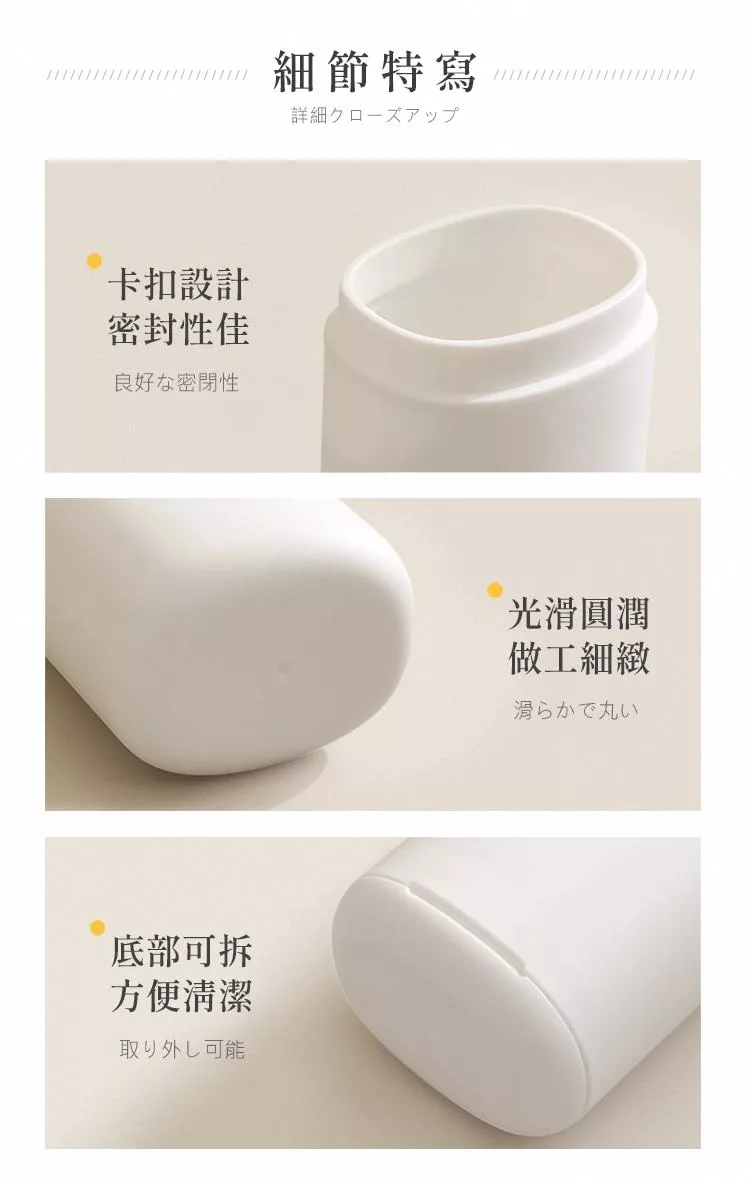 細節特寫
詳細クローズアップ

卡扣設計
密封性佳
良好な密閉性

光滑圓潤
做工細緻
滑らかで丸い

底部可拆
方便清潔
取り外し可能