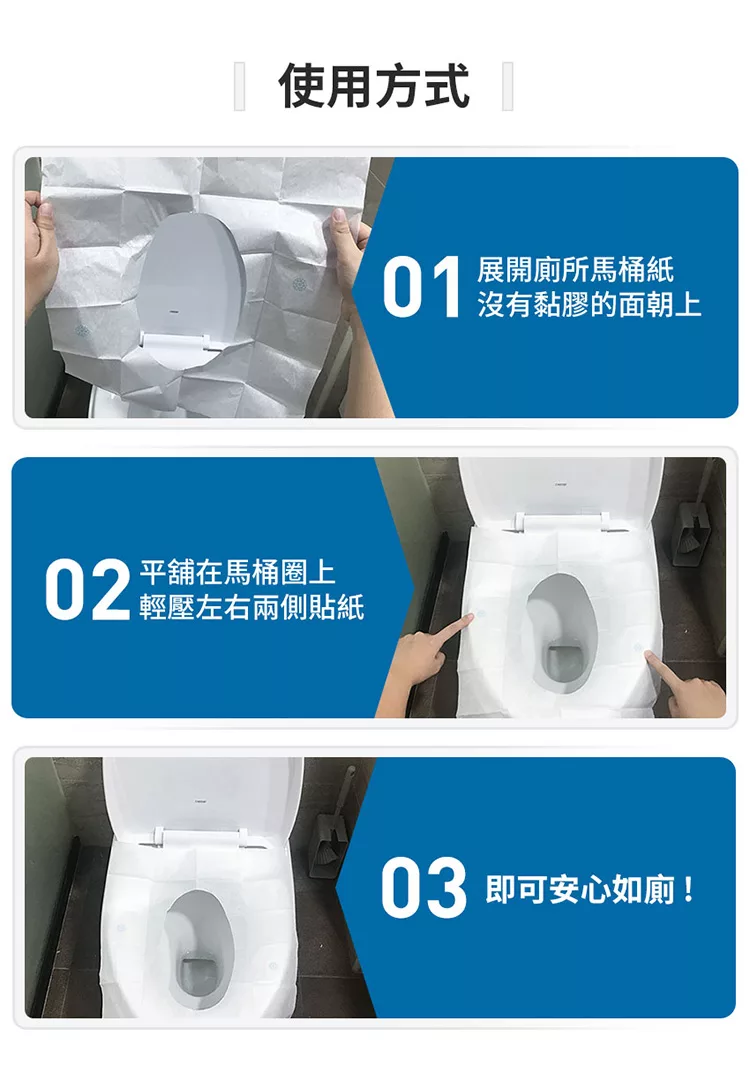 使用方式

01 展開廁所馬桶紙 沒有黏膠的面朝上

02 平舖在馬桶圈上 輕壓左右兩側貼紙

03 即可安心如廁！