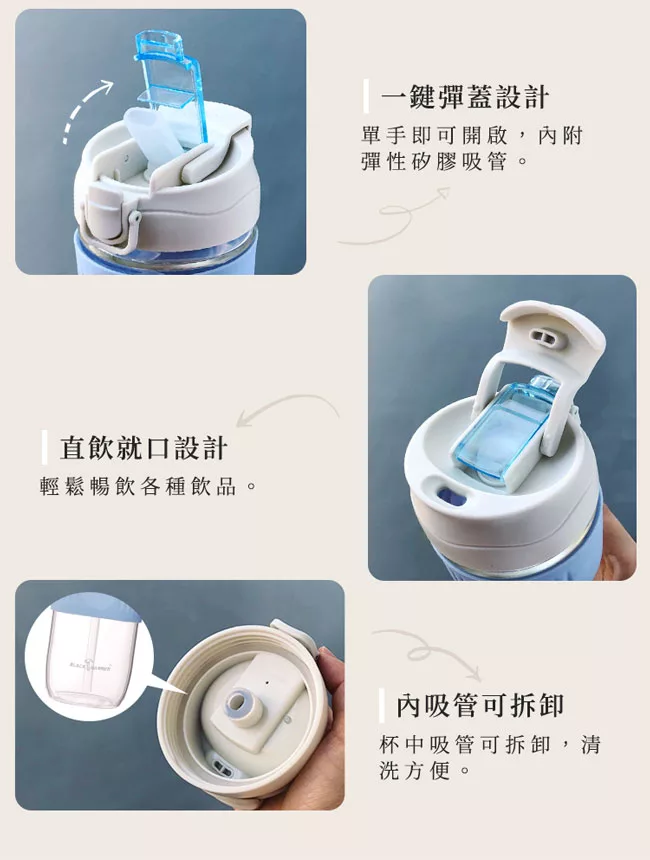 一鍵彈蓋設計

單手即可開啟，內附彈性矽膠吸管。

直飲就口設計

輕鬆暢飲各種飲品。

BLACK HAMMER

內吸管可拆卸

杯中吸管可拆卸，清洗方便。