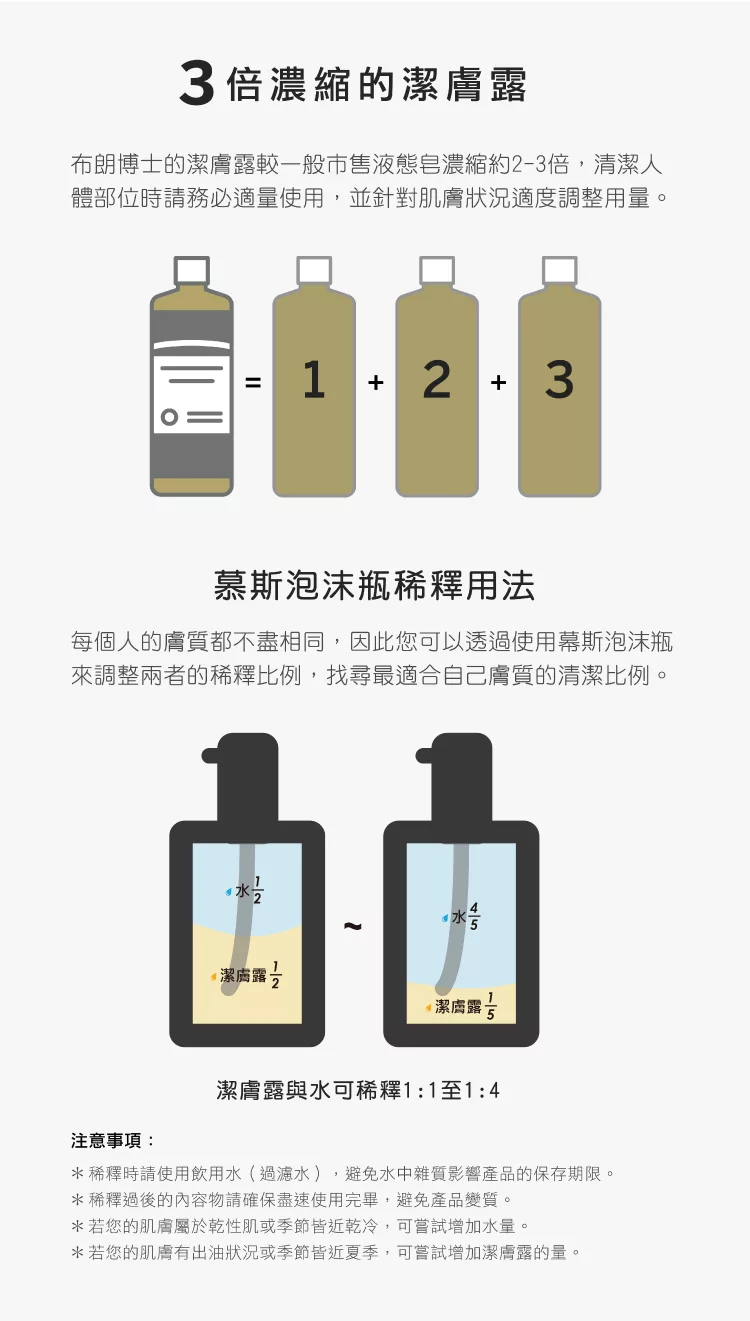 3 倍濃縮的潔膚露

布朗博士的潔膚露較一般市售液態皂濃縮約2-3倍，清潔人體部位時請務必適量使用，並針對肌膚狀況適度調整用量。

= 1 + 2 + 3

慕斯泡沫瓶稀釋用法

每個人的膚質都不盡相同，因此您可以透過使用幕斯泡沫瓶來調整兩者的稀釋比例，找尋最適合自己膚質的清潔比例。

水 $\frac{1}{2}$

潔膚露 $\frac{1}{2}$

~

水 $\frac{4}{5}$

潔膚露 $\frac{1}{5}$

潔膚露與水可稀釋1:1至1:4

注意事項：

＊稀釋時請使用飲用水（過濾水），避免水中雜質影響產品的保存期限。
＊稀釋過後的內容物請確保盡速使用完畢，避免產品變質。
＊若您的肌膚屬於乾性肌或季節皆近乾冷，可嘗試增加水量。
＊若您的肌膚有出油狀況或季節皆近夏季，可嘗試增加潔膚露的量。