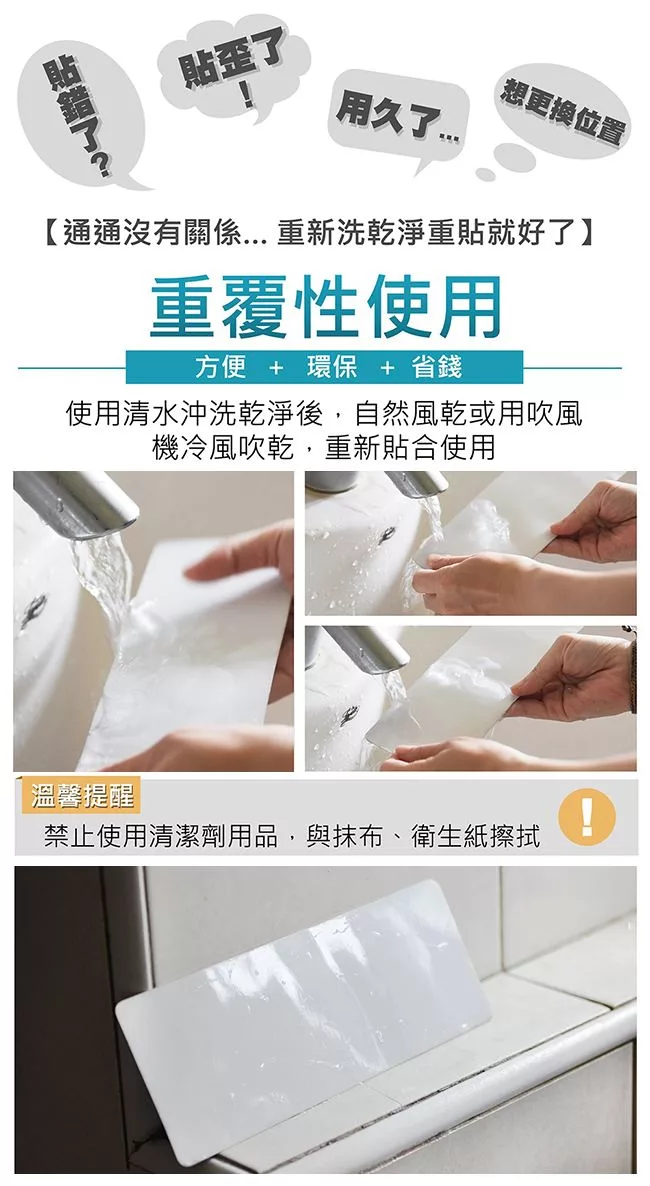 貼錯了?

貼歪了!

用久了...

想更換位置

【通通沒有關係... 重新洗乾淨重貼就好了】

重覆性使用

方便 + 環保 + 省錢

使用清水沖洗乾淨後，自然風乾或用吹風機冷風吹乾，重新貼合使用

溫馨提醒

禁止使用清潔劑用品，與抹布、衛生紙擦拭

!