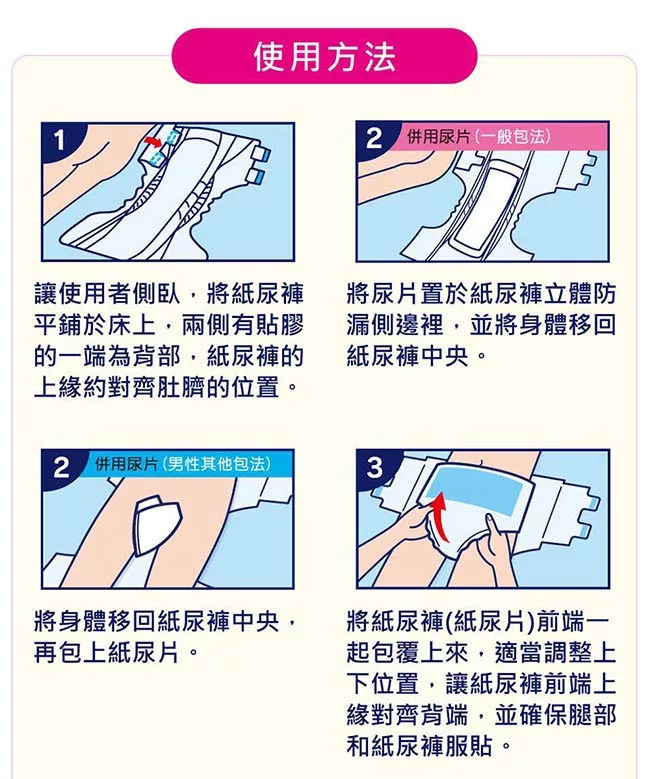 使用方法

1

讓使用者側臥，將紙尿褲平鋪於床上，兩側有貼膠的一端為背部，紙尿褲的上緣約對齊肚臍的位置。

2 併用尿片（一般包法）

將尿片置於紙尿褲立體防漏側邊裡，並將身體移回紙尿褲中央。

2 併用尿片（男性其他包法）

將身體移回紙尿褲中央，再包上紙尿片。

3

將紙尿褲(紙尿片)前端一起包覆上來，適當調整上下位置，讓紙尿褲前端上緣對齊背端，並確保腿部和紙尿褲服貼。