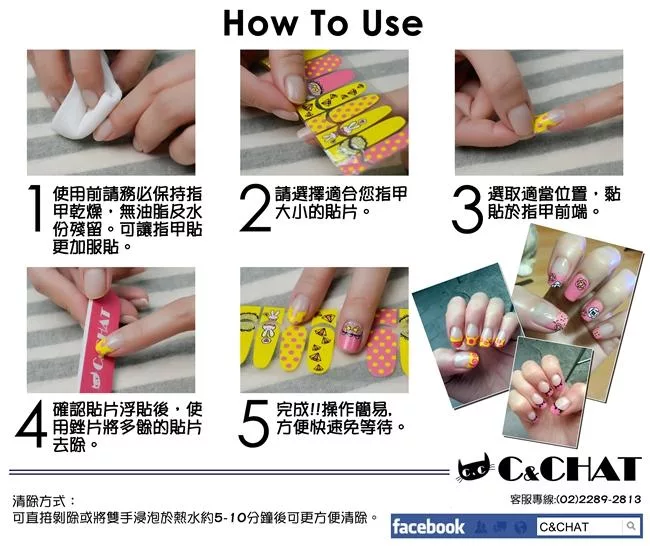 How To Use

1 使用前請務必保持指甲乾燥，無油脂及水份殘留。可讓指甲貼更加服貼。

2 請選擇適合您指甲大小的貼片。

3 選取適當位置，黏貼於指甲前端。

C&CHAT

4 確認貼片浮貼後，使用銼片將多餘的貼片去除。

5 完成!!操作簡易,方便快速免等待。

C&CHAT

清除方式：
可直接剝除或將雙手浸泡於熱水約5-10分鐘後可更方便清除。

客服專線:(02)2289-2813

facebook C&CHAT