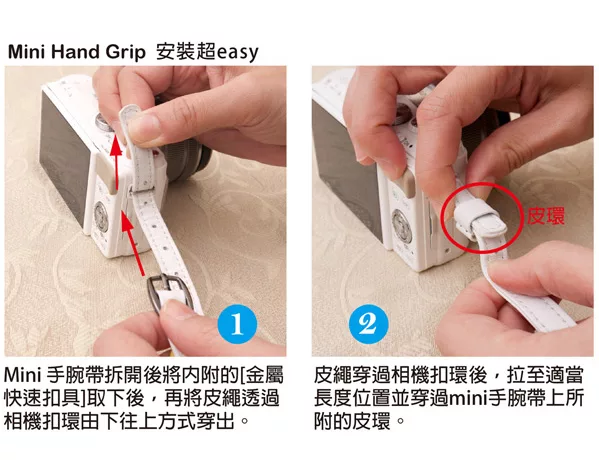 Mini Hand Grip 安裝超easy

1

Mini 手腕帶拆開後將內附的[金屬快速扣具]取下後，再將皮繩透過相機扣環由下往上方式穿出。

皮環

2

皮繩穿過相機扣環後，拉至適當長度位置並穿過mini手腕帶上所附的皮環。