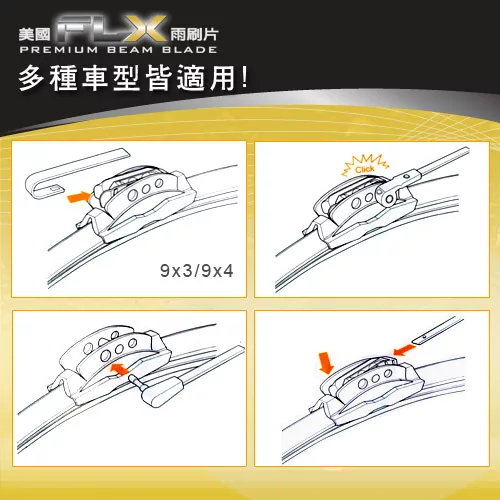 美國 FLX 雨刷片
PREMIUM BEAM BLADE
多種車型皆適用!

9x3/9x4

Click