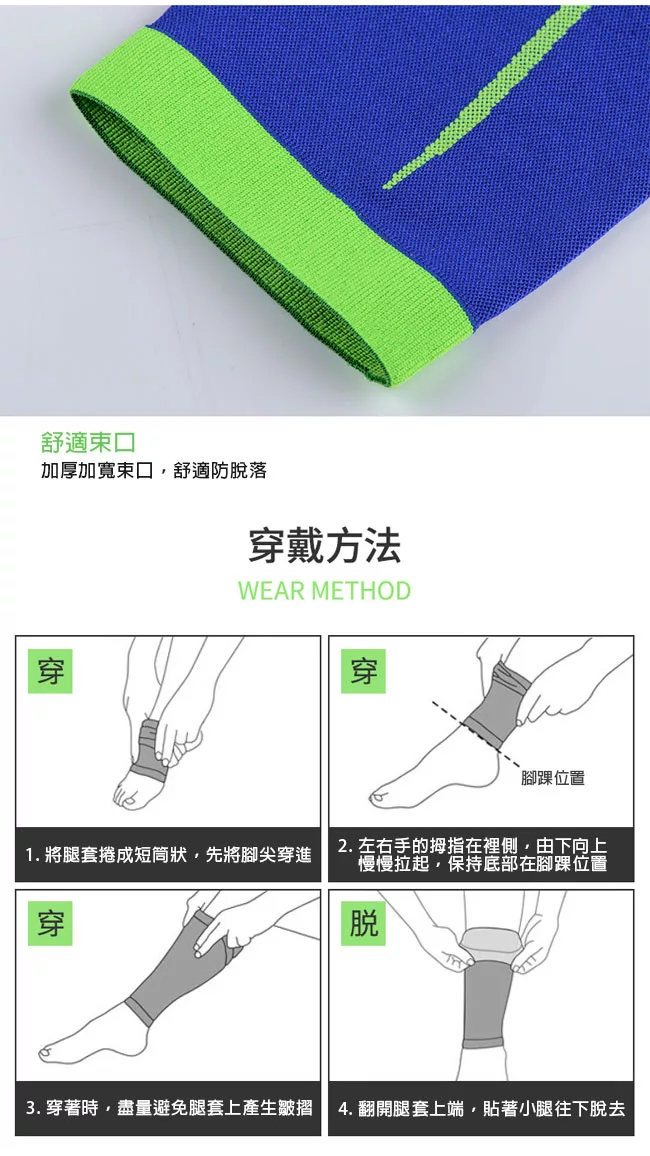 舒適束口
加厚加寬束口，舒適防脫落

穿戴方法
WEAR METHOD

穿

1. 將腿套捲成短筒狀，先將腳尖穿進

穿

腳踝位置

2. 左右手的拇指在裡側，由下向上慢慢拉起，保持底部在腳踝位置

穿

3. 穿著時，盡量避免腿套上產生皺摺

脫

4. 翻開腿套上端，貼著小腿往下脫去