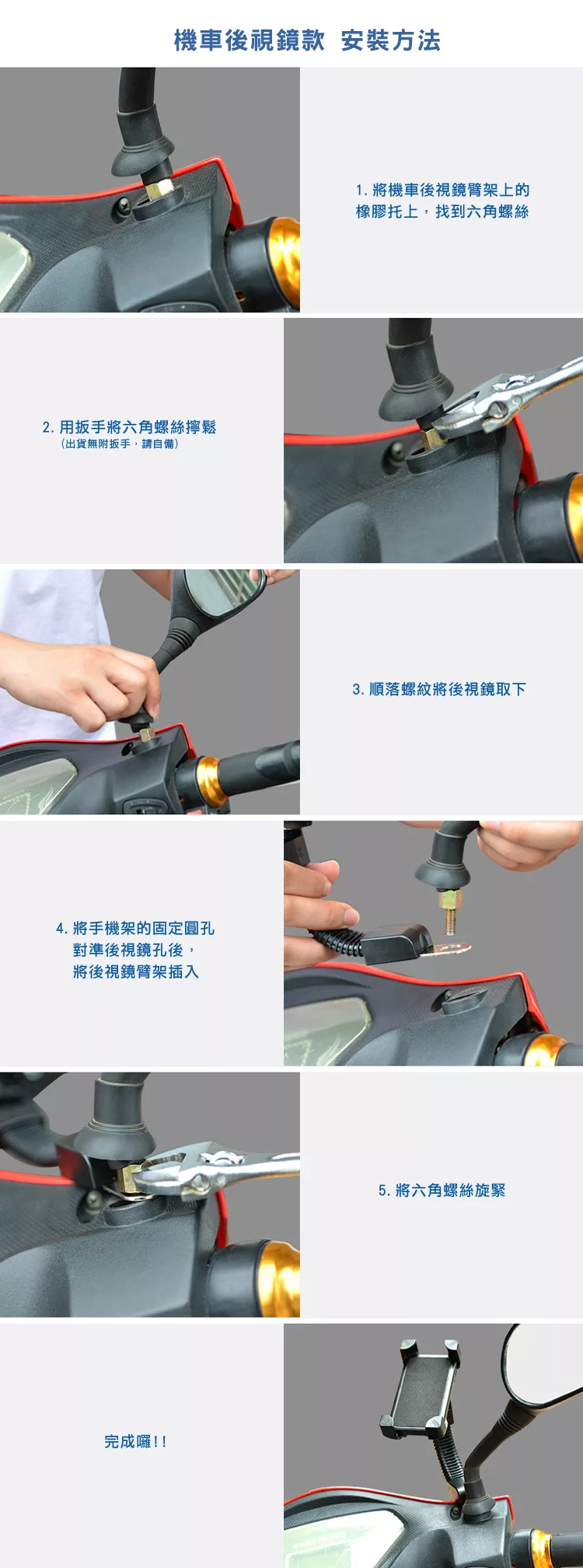 機車後視鏡款 安裝方法

1. 將機車後視鏡臂架上的橡膠托上，找到六角螺絲

2. 用扳手將六角螺絲擰鬆
（出貨無附扳手，請自備）

3. 順落螺紋將後視鏡取下

4. 將手機架的固定圓孔對準後視鏡孔後，將後視鏡臂架插入

5. 將六角螺絲旋緊

完成囉！！