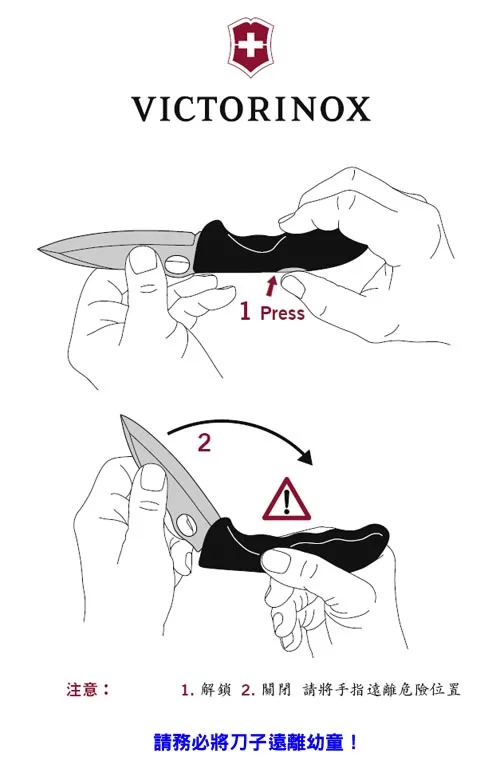 VICTORINOX

1 Press

2

注意： 1. 解鎖 2. 關閉 請將手指遠離危險位置

請務必將刀子遠離幼童！