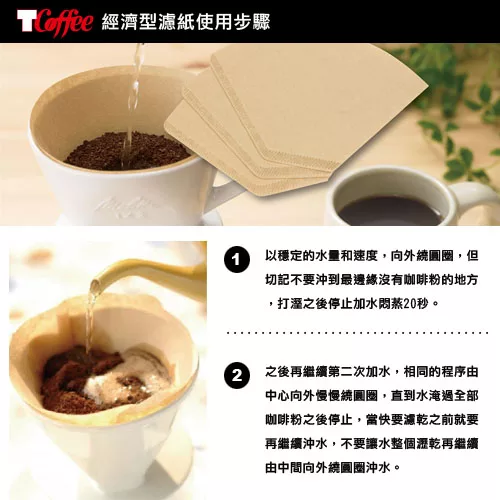 TCoffee 經濟型濾紙使用步驟

1 以穩定的水量和速度，向外繞圓圈，但切記不要沖到最邊緣沒有咖啡粉的地方，打溼之後停止加水悶蒸20秒。

2 之後再繼續第二次加水，相同的程序由中心向外慢慢繞圓圈，直到水淹過全部咖啡粉之後停止，當快要濾乾之前就要再繼續沖水，不要讓水整個瀝乾再繼續由中間向外繞圓圈沖水。