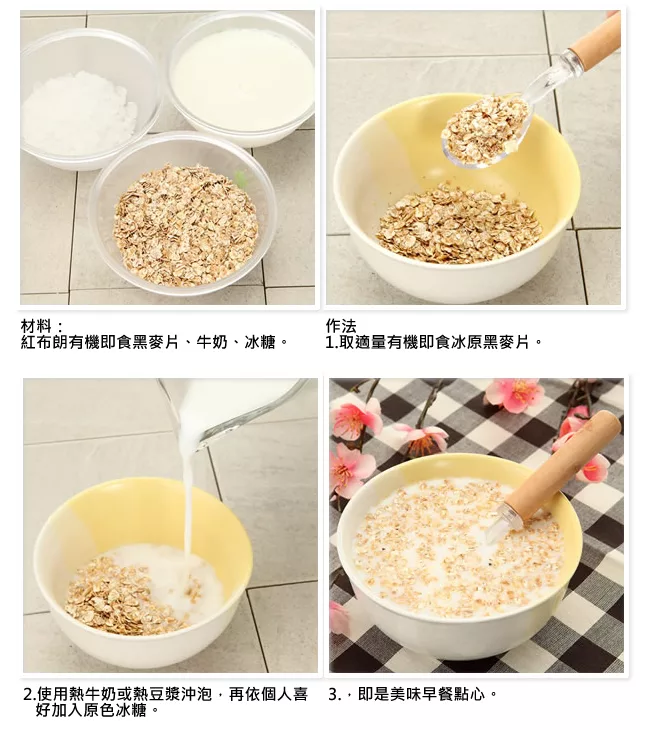 材料：
紅布朗有機即食黑麥片、牛奶、冰糖。

作法
1.取適量有機即食冰原黑麥片。

2.使用熱牛奶或熱豆漿沖泡，再依個人喜好加入原色冰糖。

3.，即是美味早餐點心。