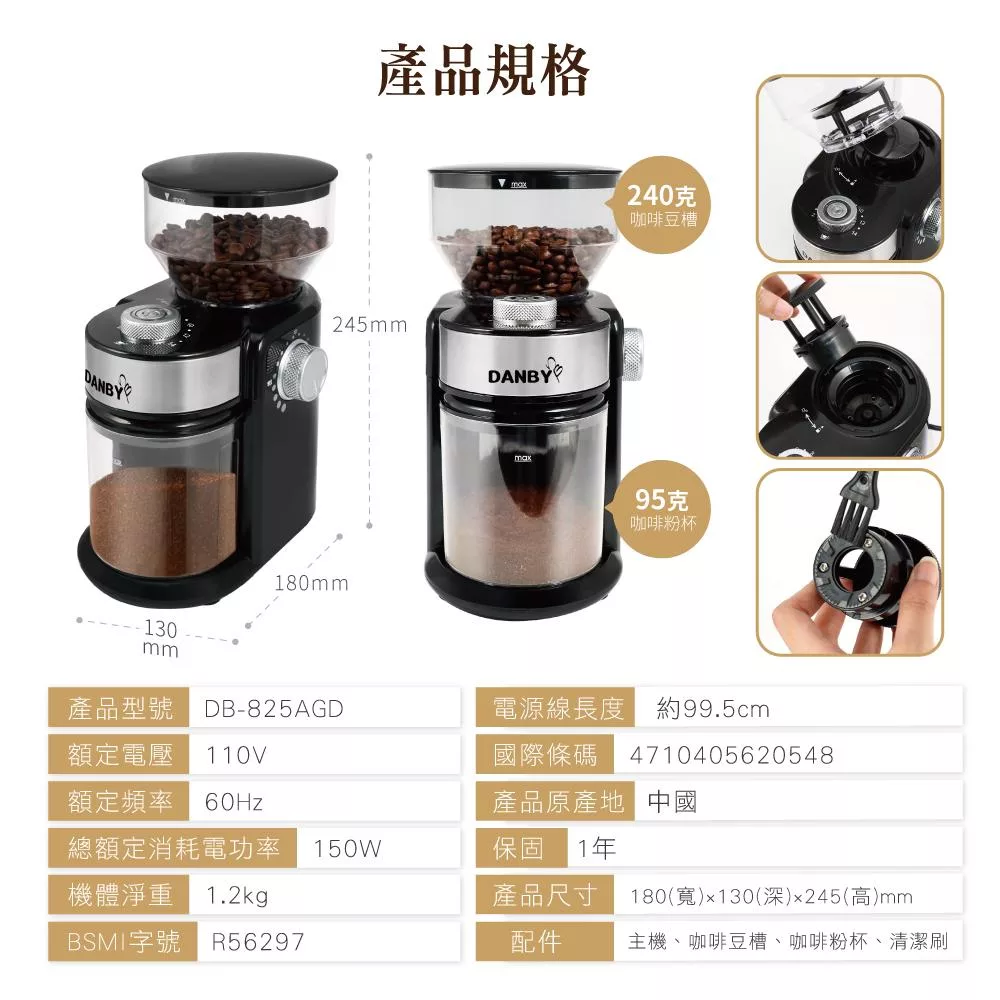 產品規格

max

DANBY

245mm

180mm

130 mm

max

DANBY

max

240克
咖啡豆槽

95克
咖啡粉杯

| 產品型號 | DB-825AGD |
|---|---|
| 額定電壓 | 110V |
| 額定頻率 | 60Hz |
| 總額定消耗電功率 | 150W |
| 機體淨重 | 1.2kg |
| BSMI字號 | R56297 |

| 電源線長度 | 約99.5cm |
|---|---|
| 國際條碼 | 4710405620548 |
| 產品原產地 | 中國 |
| 保固 | 1年 |
| 產品尺寸 | 180(寬)×130(深)×245(高)mm |
| 配件 | 主機、咖啡豆槽、咖啡粉杯、清潔刷 |