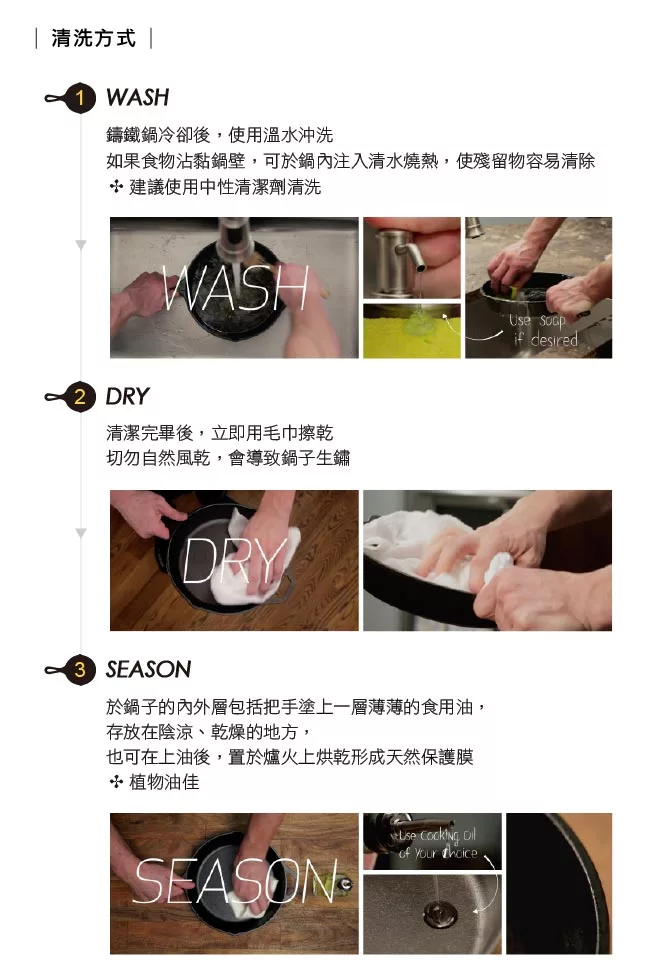 | 清洗方式 |

1 WASH

鑄鐵鍋冷卻後，使用溫水沖洗
如果食物沾黏鍋壁，可於鍋內注入清水燒熱，使殘留物容易清除
✣ 建議使用中性清潔劑清洗

WASH

Use soap if desired

2 DRY

清潔完畢後，立即用毛巾擦乾
切勿自然風乾，會導致鍋子生鏽

DRY

3 SEASON

於鍋子的內外層包括把手塗上一層薄薄的食用油，
存放在陰涼、乾燥的地方，
也可在上油後，置於爐火上烘乾形成天然保護膜
✣ 植物油佳

SEASON

Use cooking oil of your choice