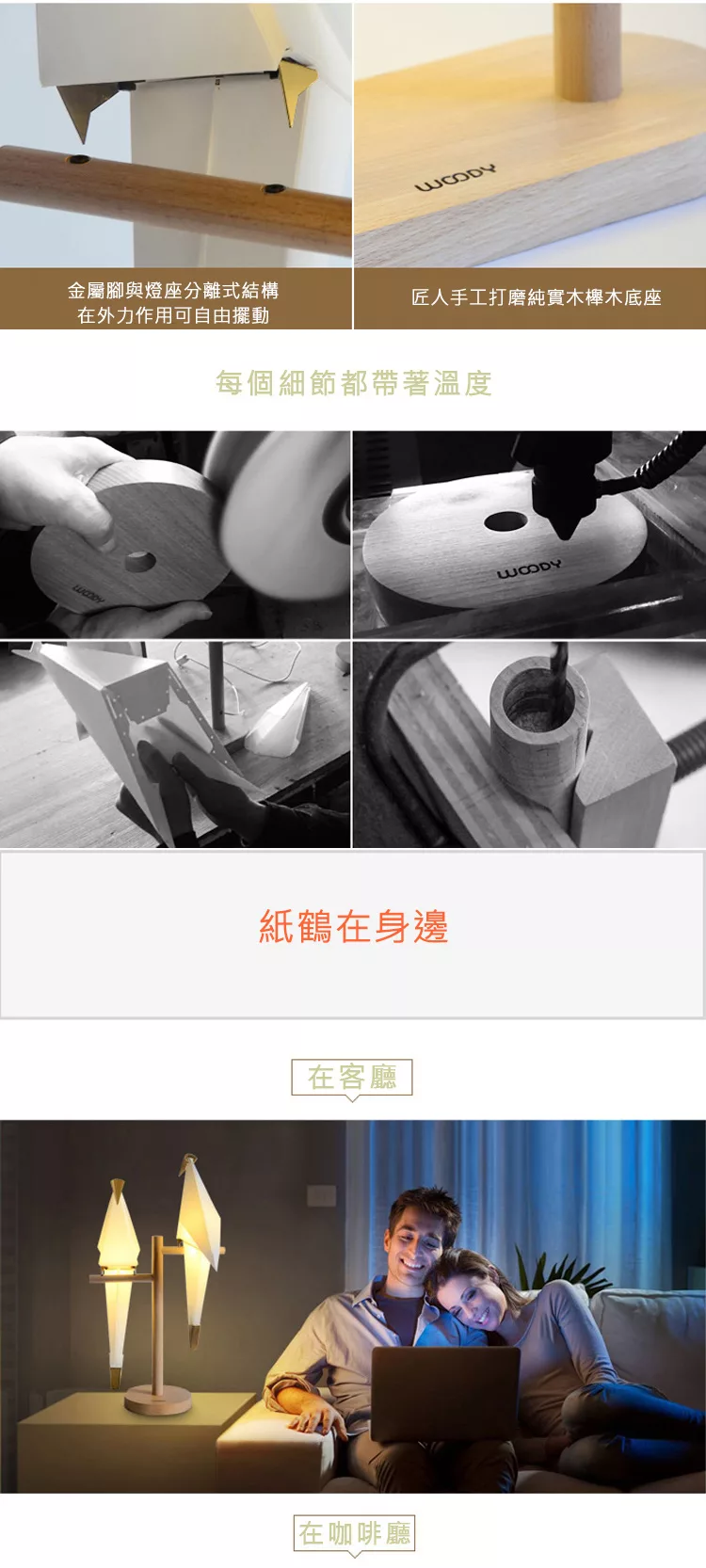 WOODY

金屬腳與燈座分離式結構
在外力作用可自由擺動

匠人手工打磨純實木櫸木底座

每個細節都帶著溫度

WOODY

WOODY

紙鶴在身邊

在客廳

在咖啡廳