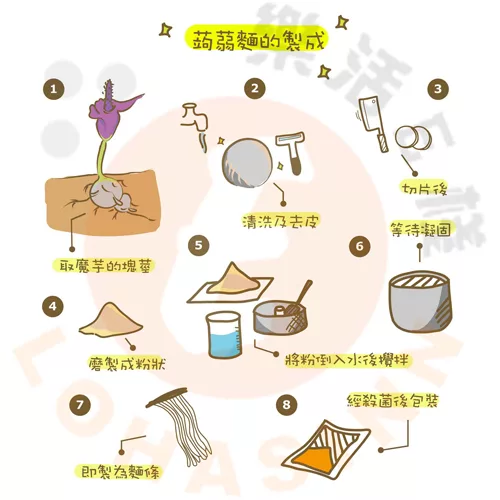 蒟蒻麵的製成

1
取魔芋的塊莖

2
清洗及去皮

3
切片後

4
磨製成粉狀

5
將粉倒入水後攪拌

6
等待凝固

7
即製為麵條

8
經殺菌後包裝

樂活
LOHAS