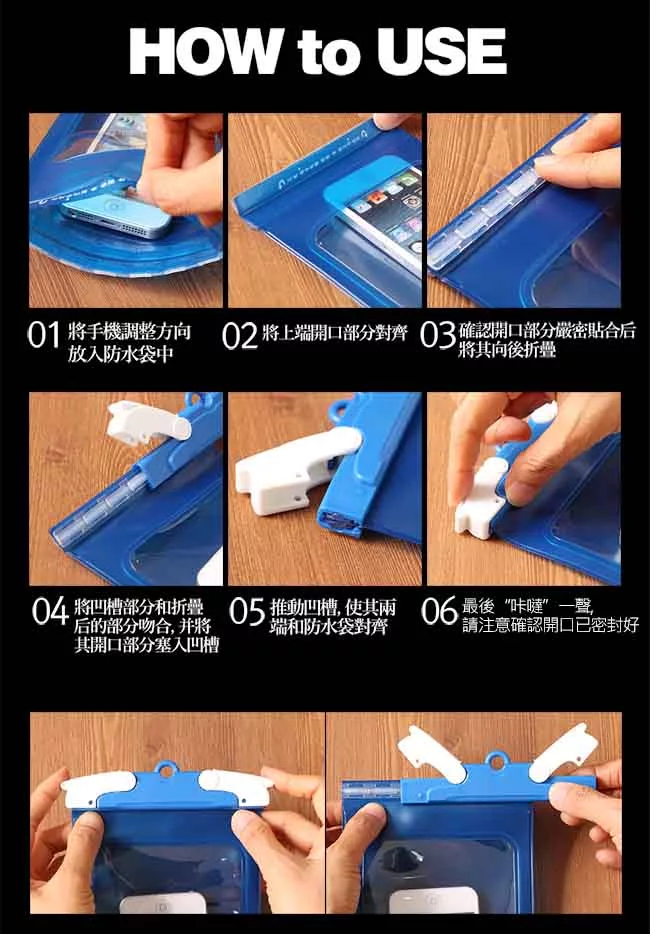 HOW to USE

01 將手機調整方向放入防水袋中

02 將上端開口部分對齊

03 確認開口部分嚴密貼合后將其向後折疊

04 將凹槽部分和折疊后的部分吻合, 并將其開口部分塞入凹槽

05 推動凹槽, 使其兩端和防水袋對齊

06 最後 "咔噠" 一聲, 請注意確認開口已密封好