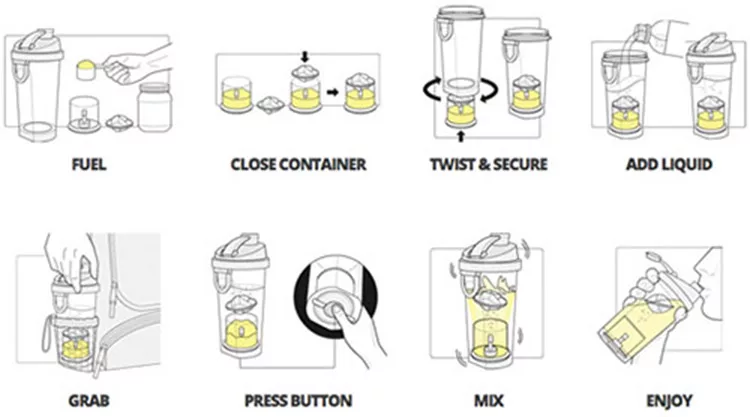 FUEL

CLOSE CONTAINER

TWIST & SECURE

ADD LIQUID

GRAB

PRESS BUTTON

MIX

ENJOY