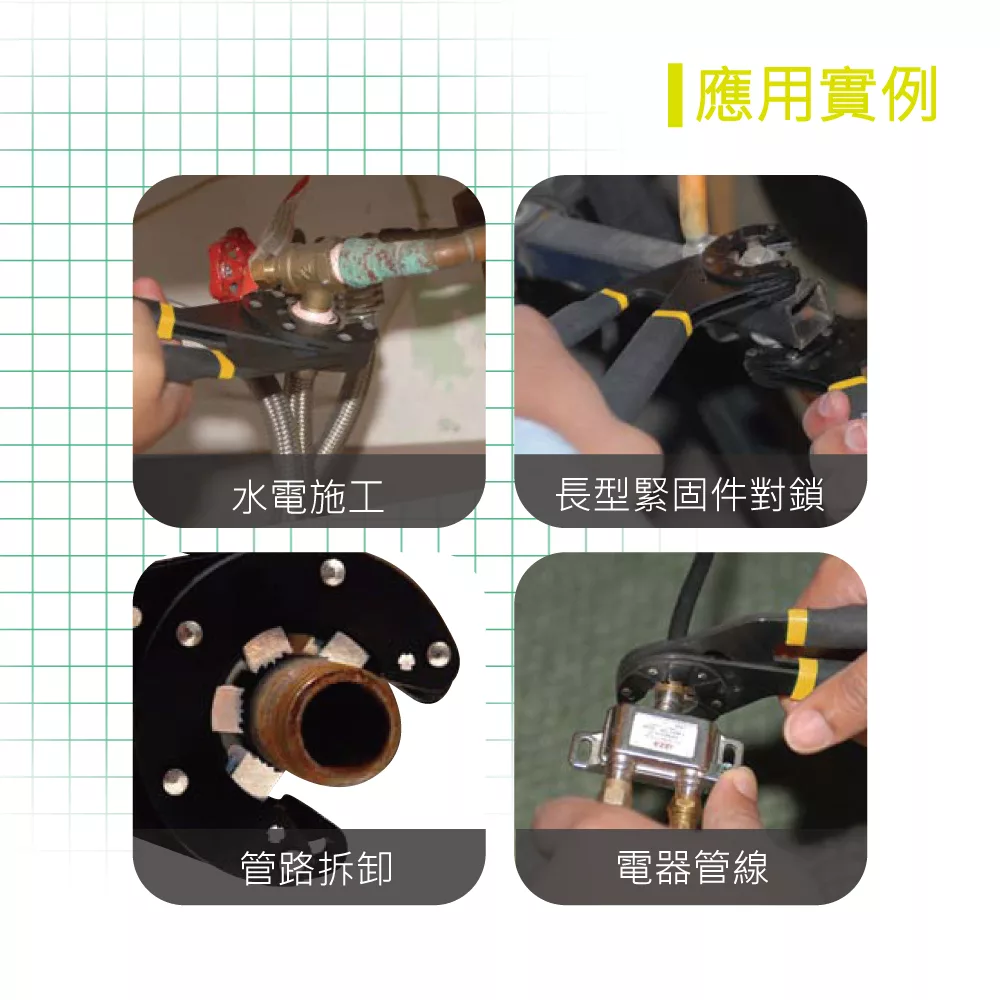 應用實例

水電施工

長型緊固件對鎖

管路拆卸

電器管線