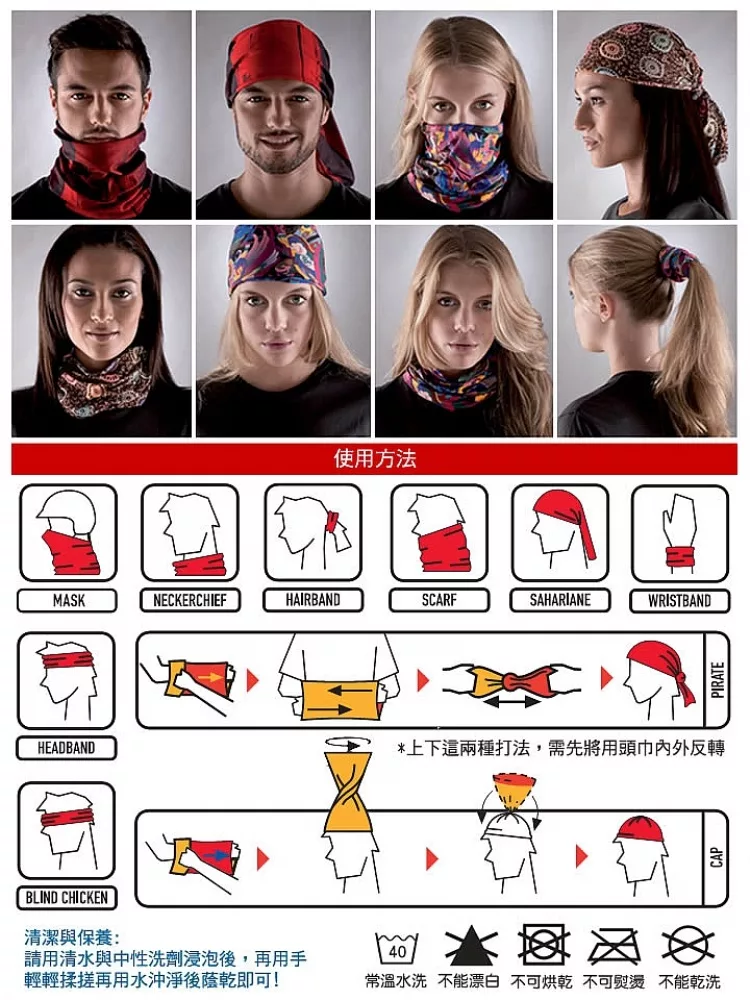 使用方法

MASK

NECKERCHIEF

HAIRBAND

SCARF

SAHARIANE

WRISTBAND

HEADBAND

PIRATE

*上下這兩種打法，需先將用頭巾內外反轉

BLIND CHICKEN

CAP

清潔與保養:
請用清水與中性洗劑浸泡後，再用手輕輕揉搓再用水沖淨後蔭乾即可!

40

常溫水洗 不能漂白 不可烘乾 不可熨燙 不能乾洗