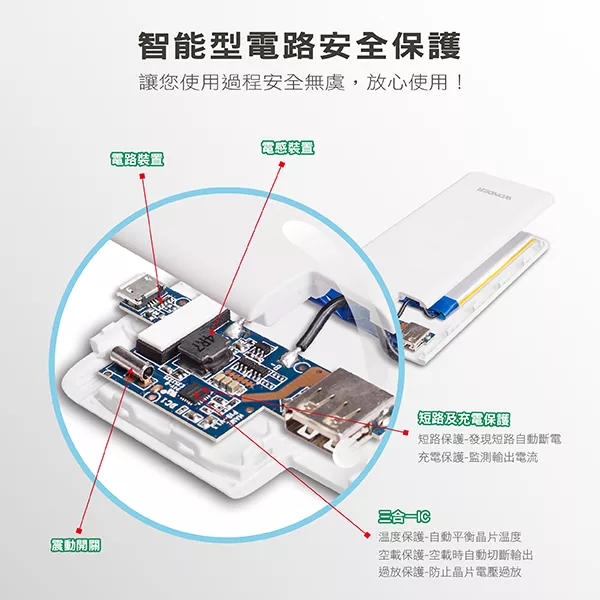 智能型電路安全保護
讓您使用過程安全無虞，放心使用！

電路裝置

電感裝置

WONDER

4R7

短路及充電保護
短路保護-發現短路自動斷電
充電保護-監測輸出電流

三合一IC
溫度保護-自動平衡晶片溫度
空載保護-空載時自動切斷輸出
過放保護-防止晶片電壓過放

震動開關