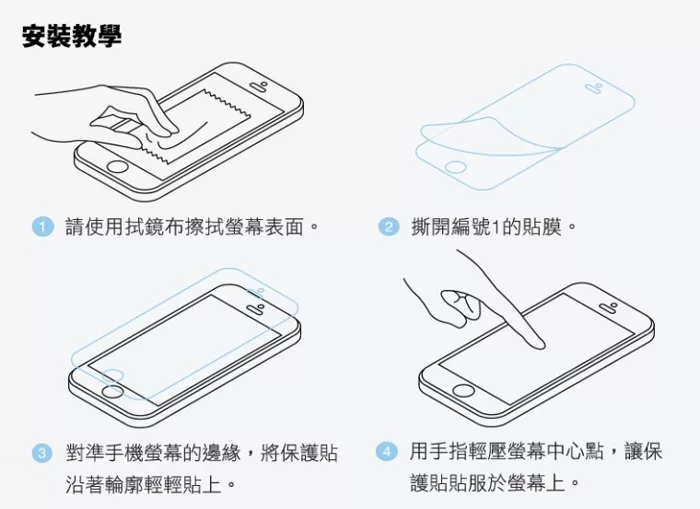 安裝教學

1 請使用拭鏡布擦拭螢幕表面。

2 撕開編號1的貼膜。

3 對準手機螢幕的邊緣，將保護貼沿著輪廓輕輕貼上。

4 用手指輕壓螢幕中心點，讓保護貼貼服於螢幕上。