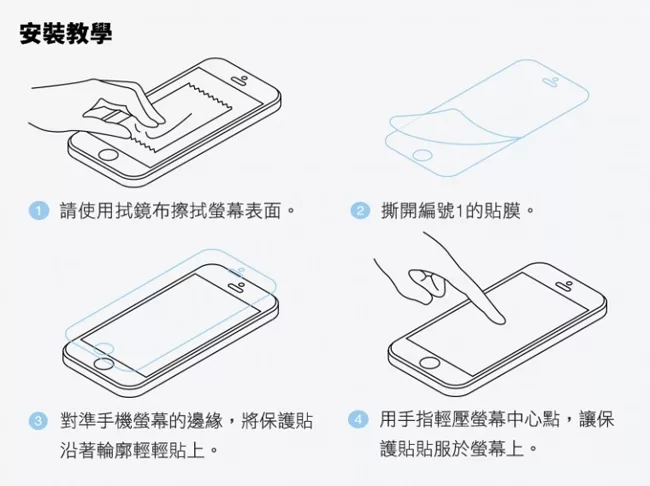 安裝教學

1 請使用拭鏡布擦拭螢幕表面。

2 撕開編號1的貼膜。

3 對準手機螢幕的邊緣，將保護貼沿著輪廓輕輕貼上。

4 用手指輕壓螢幕中心點，讓保護貼貼服於螢幕上。