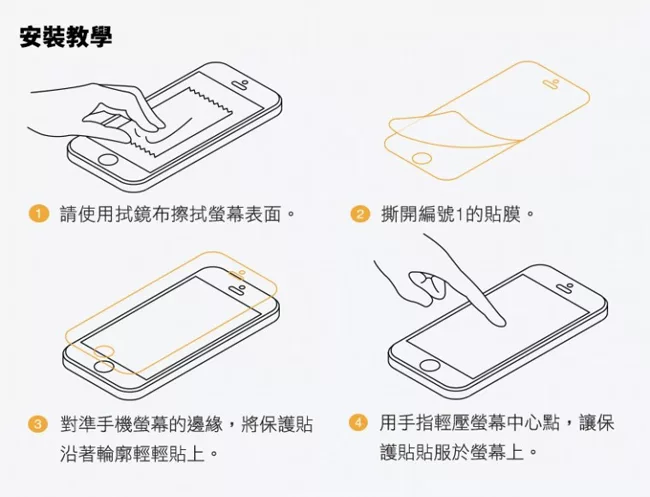 安裝教學

1 請使用拭鏡布擦拭螢幕表面。

2 撕開編號1的貼膜。

3 對準手機螢幕的邊緣，將保護貼沿著輪廓輕輕貼上。

4 用手指輕壓螢幕中心點，讓保護貼貼服於螢幕上。