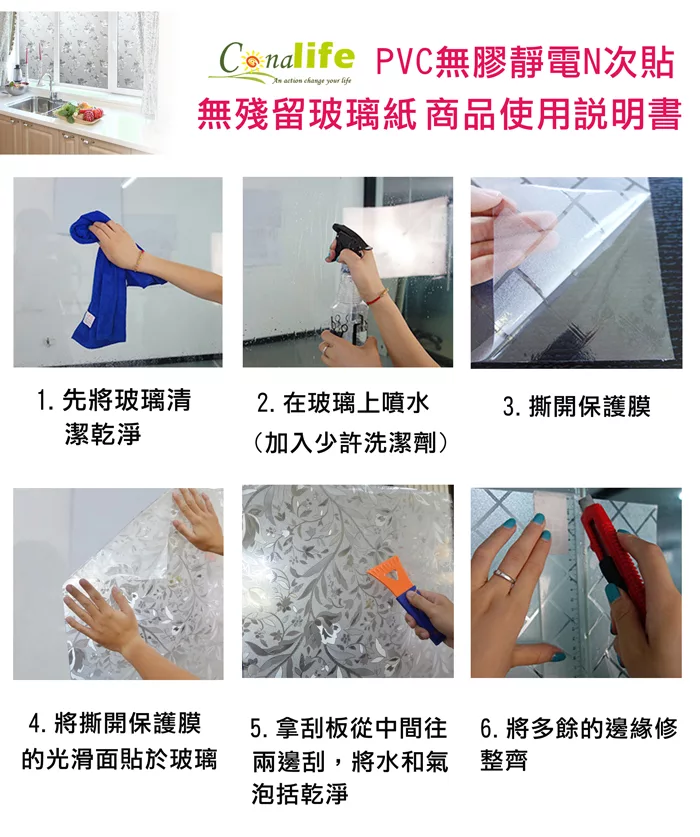 Conalife
An action change your life
PVC無膠靜電N次貼
無殘留玻璃紙 商品使用說明書

1. 先將玻璃清潔乾淨

2. 在玻璃上噴水（加入少許洗潔劑）

3. 撕開保護膜

4. 將撕開保護膜的光滑面貼於玻璃

5. 拿刮板從中間往兩邊刮，將水和氣泡括乾淨

6. 將多餘的邊緣修整齊