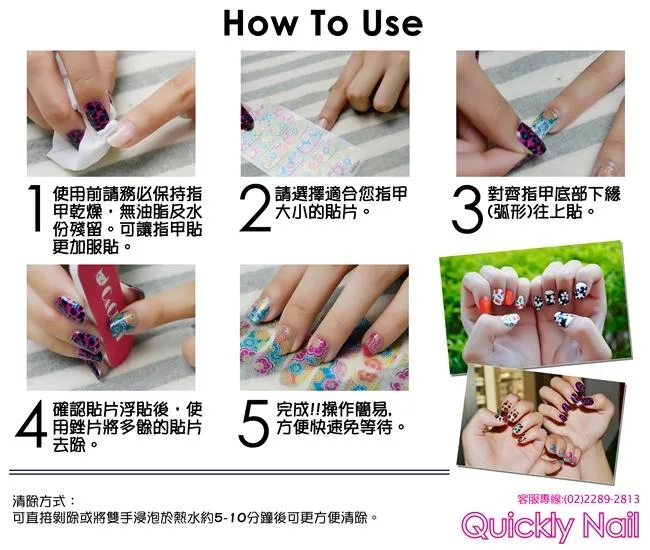 How To Use

1 使用前請務必保持指甲乾燥，無油脂及水份殘留。可讓指甲貼更加服貼。

2 請選擇適合您指甲大小的貼片。

3 對齊指甲底部下緣(弧形)往上貼。

4 確認貼片浮貼後，使用銼片將多餘的貼片去除。

5 完成!!操作簡易，方便快速免等待。

清除方式：
可直接剝除或將雙手浸泡於熱水約5-10分鐘後可更方便清除。

客服專線:(02)2289-2813
Quickly Nail