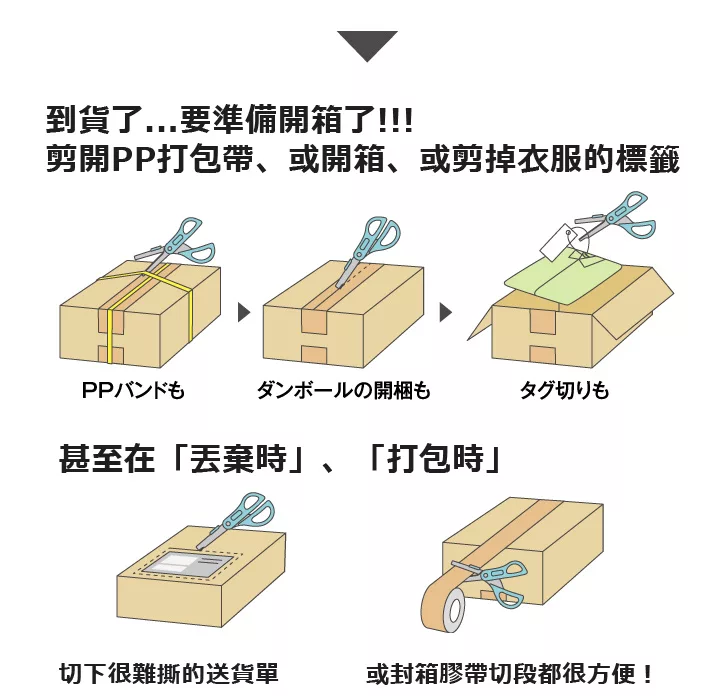 到貨了...要準備開箱了!!!
剪開PP打包帶、或開箱、或剪掉衣服的標籤

PPバンドも

ダンボールの開梱も

タグ切りも

甚至在「丟棄時」、「打包時」

切下很難撕的送貨單

或封箱膠帶切段都很方便！