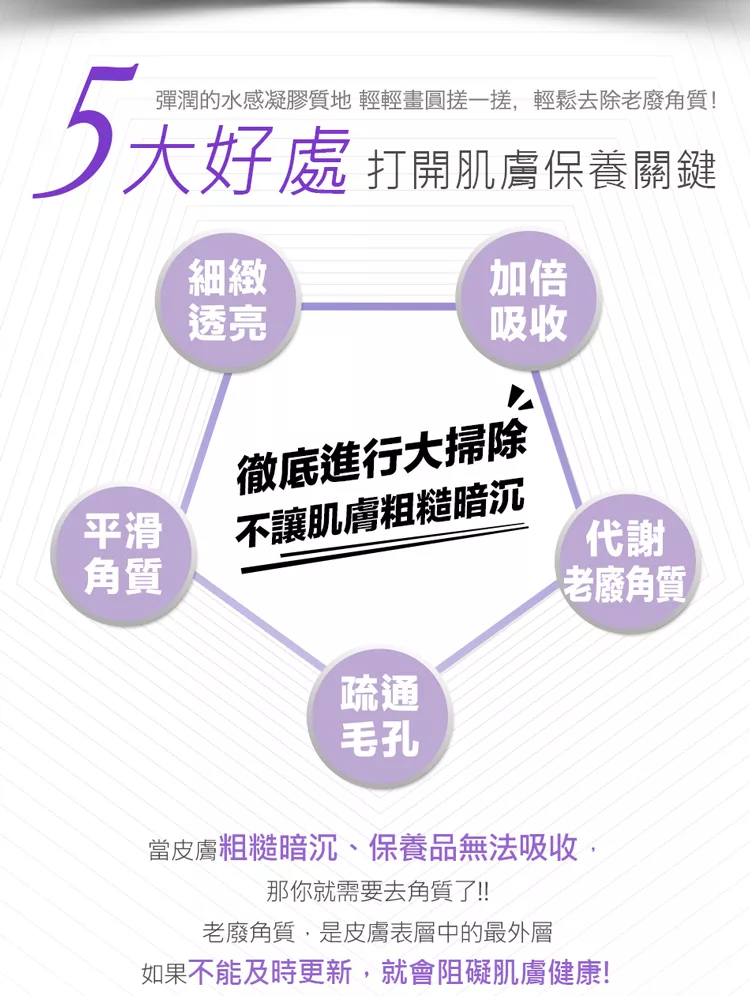 彈潤的水感凝膠質地 輕輕畫圓搓一搓，輕鬆去除老廢角質！

5大好處 打開肌膚保養關鍵

細緻
透亮

加倍
吸收

徹底進行大掃除
不讓肌膚粗糙暗沉

平滑
角質

代謝
老廢角質

疏通
毛孔

當皮膚粗糙暗沉、保養品無法吸收，

那你就需要去角質了!!

老廢角質，是皮膚表層中的最外層

如果不能及時更新，就會阻礙肌膚健康!