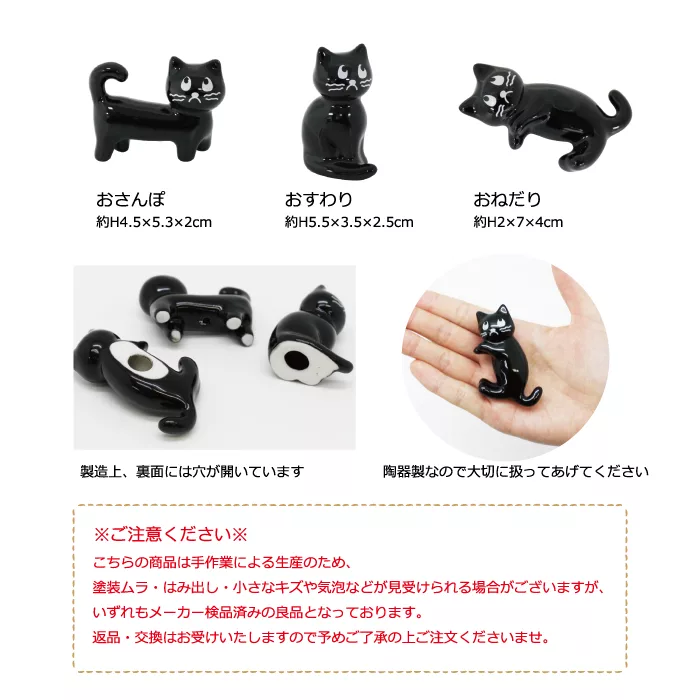 おさんぽ
約H4.5×5.3×2cm

おすわり
約H5.5×3.5×2.5cm

おねだり
約H2×7×4cm

製造上、裏面には穴が開いています

陶器製なので大切に扱ってあげてください

※ご注意ください※
こちらの商品は手作業による生産のため、
塗装ムラ・はみ出し・小さなキズや気泡などが見受けられる場合がございますが、
いずれもメーカー検品済みの良品となっております。
返品・交換はお受けいたしますので予めご了承の上ご注文くださいませ。