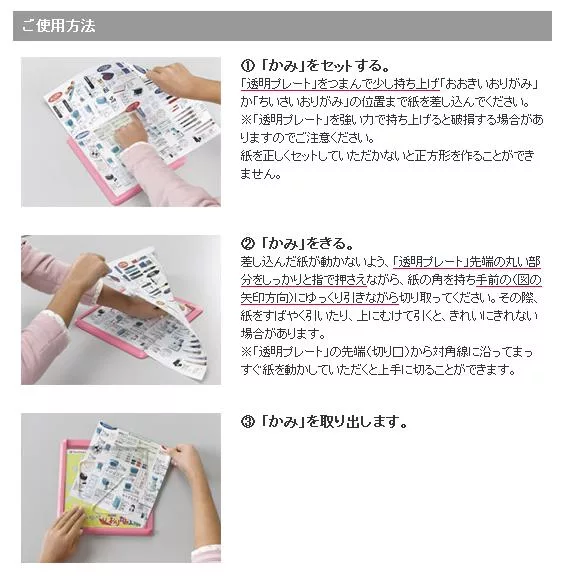 ご使用方法

① 「かみ」をセットする。
「透明プレート」をつまんで少し持ち上げ「おおきいおりがみ」か「ちいさいおりがみ」の位置まで紙を差し込んでください。
※「透明プレート」を強い力で持ち上げると破損する場合がありますのでご注意ください。
紙を正しくセットしていただかないと正方形を作ることができません。

② 「かみ」をきる。
差し込んだ紙が動かないよう、「透明プレート」先端の丸い部分をしっかりと指で押さえながら、紙の角を持ち手前の(図の矢印方向)にゆっくり引きながら切り取ってください。その際、紙をすばやく引いたり、上にむけて引くと、きれいにきれない場合があります。
※「透明プレート」の先端(切り口)から対角線に沿ってまっすぐ紙を動かしていただくと上手に切ることができます。

③ 「かみ」を取り出します。