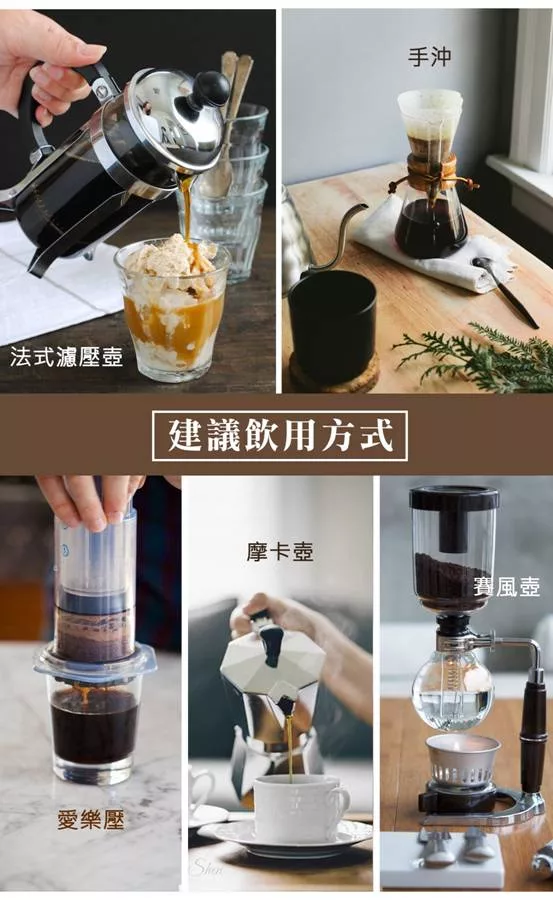 手沖

法式濾壓壺

建議飲用方式

摩卡壺

賽風壺

愛樂壓

Shen