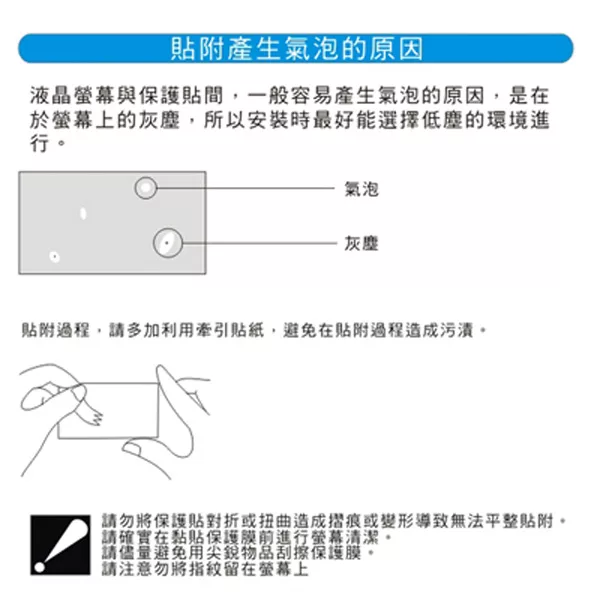 貼附產生氣泡的原因

液晶螢幕與保護貼間，一般容易產生氣泡的原因，是在於螢幕上的灰塵，所以安裝時最好能選擇低塵的環境進行。

氣泡

灰塵

貼附過程，請多加利用牽引貼紙，避免在貼附過程造成污漬。

請勿將保護貼對折或扭曲造成摺痕或變形導致無法平整貼附。
請確實在黏貼保護膜前進行螢幕清潔。
請儘量避免用尖銳物品刮擦保護膜。
請注意勿將指紋留在螢幕上