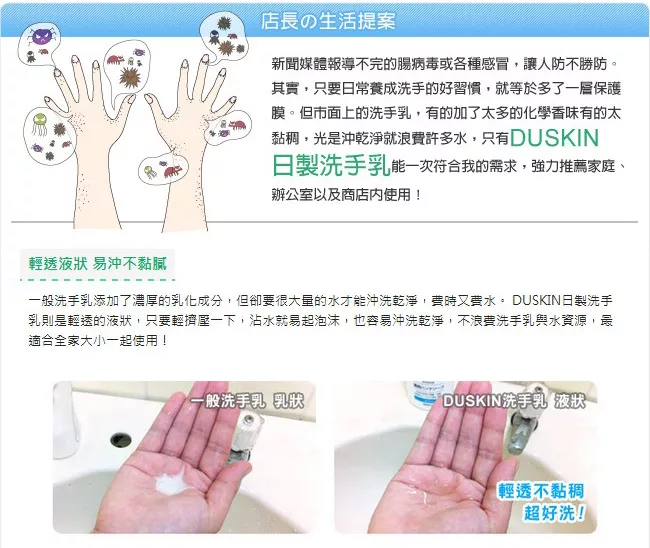 店長の生活提案

新聞媒體報導不完的腸病毒或各種感冒，讓人防不勝防。其實，只要日常養成洗手的好習慣，就等於多了一層保護膜。但市面上的洗手乳，有的加了太多的化學香味有的太黏稠，光是沖乾淨就浪費許多水，只有DUSKIN日製洗手乳能一次符合我的需求，強力推薦家庭、辦公室以及商店內使用！

輕透液狀 易沖不黏膩

一般洗手乳添加了濃厚的乳化成分，但卻要很大量的水才能沖洗乾淨，費時又費水。 DUSKIN日製洗手乳則是輕透的液狀，只要輕擠壓一下，沾水就易起泡沫，也容易沖洗乾淨，不浪費洗手乳與水資源，最適合全家大小一起使用！

一般洗手乳 乳狀

DUSKIN洗手乳 液狀

輕透不黏稠
超好洗！