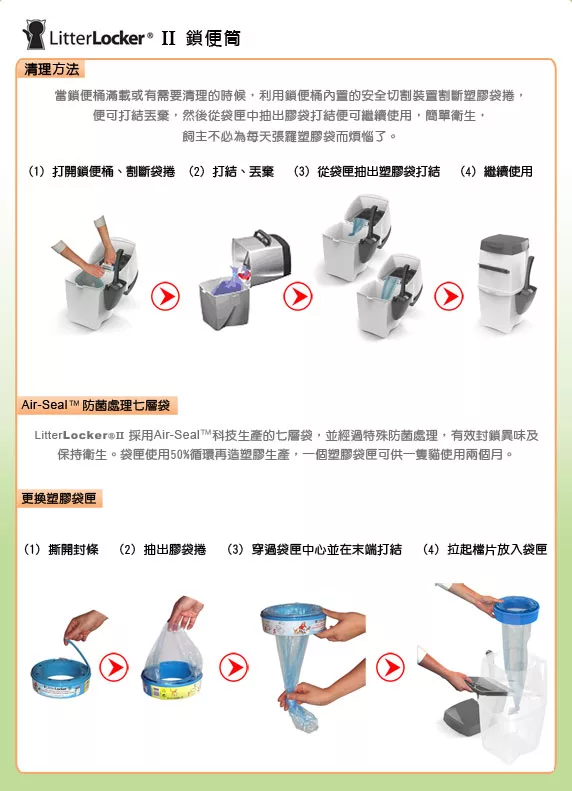 LitterLocker® II 鎖便筒

清理方法

當鎖便桶滿載或有需要清理的時候，利用鎖便桶內置的安全切割裝置割斷塑膠袋捲，便可打結丟棄，然後從袋匣中抽出膠袋打結便可繼續使用，簡單衛生，飼主不必為每天張羅塑膠袋而煩惱了。

(1) 打開鎖便桶、割斷袋捲 (2) 打結、丟棄 (3) 從袋匣抽出塑膠袋打結 (4) 繼續使用

Air-Seal™ 防菌處理七層袋

LitterLocker®II 採用Air-Seal™科技生產的七層袋，並經過特殊防菌處理，有效封鎖異味及保持衛生。袋匣使用50%循環再造塑膠生產，一個塑膠袋匣可供一隻貓使用兩個月。

更換塑膠袋匣

(1) 撕開封條 (2) 抽出膠袋捲 (3) 穿過袋匣中心並在末端打結 (4) 拉起檔片放入袋匣