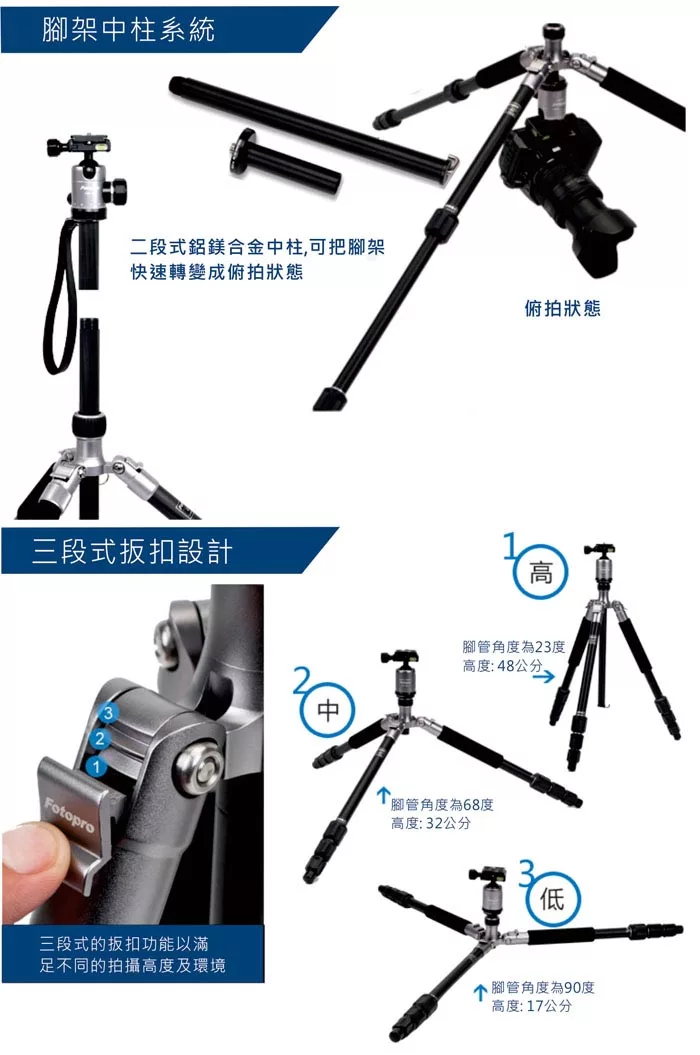 腳架中柱系統

二段式鋁鎂合金中柱,可把腳架快速轉變成俯拍狀態

俯拍狀態

三段式扳扣設計

3
2
1
Fotopro

三段式的扳扣功能以滿足不同的拍攝高度及環境

1 高
腳管角度為23度
高度: 48公分

2 中
腳管角度為68度
高度: 32公分

3 低
腳管角度為90度
高度: 17公分